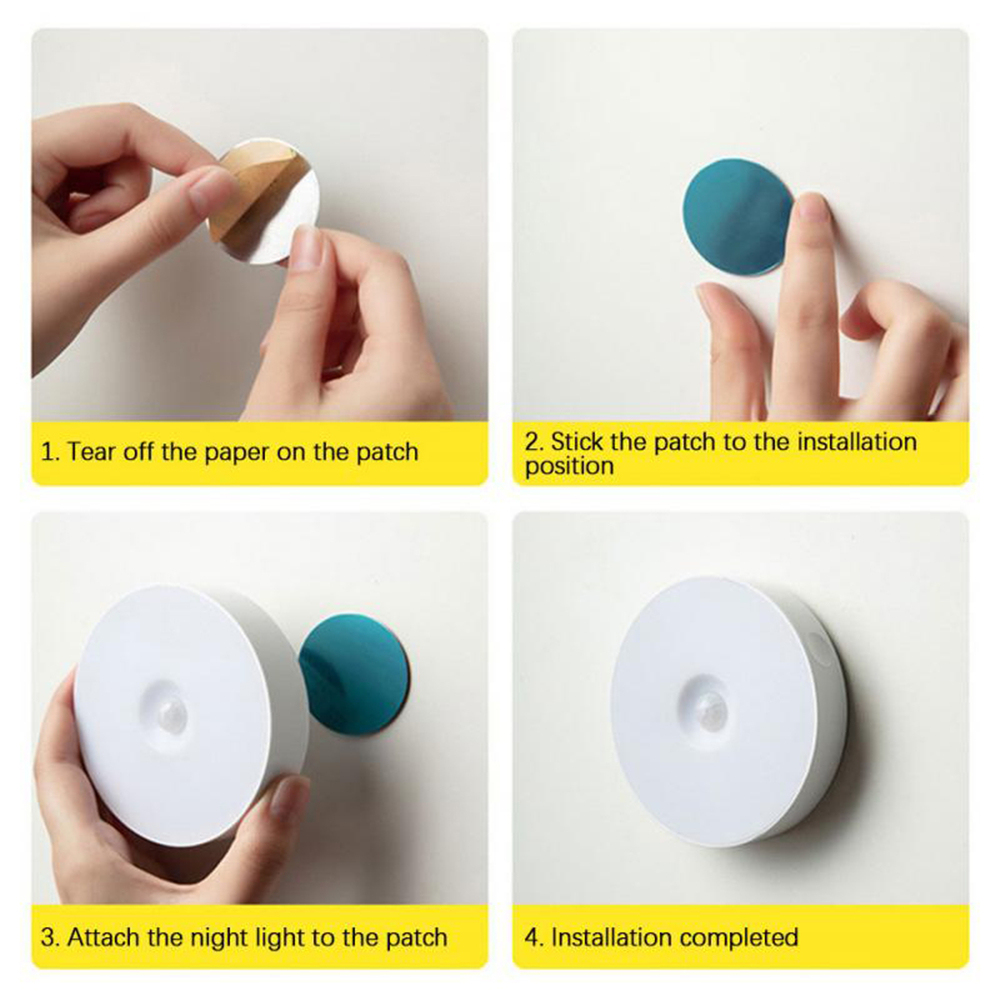 1. Tear off the paper on the patch

2. Stick the patch to the installation position

3. Attach the night light to the patch

4. Installation completed