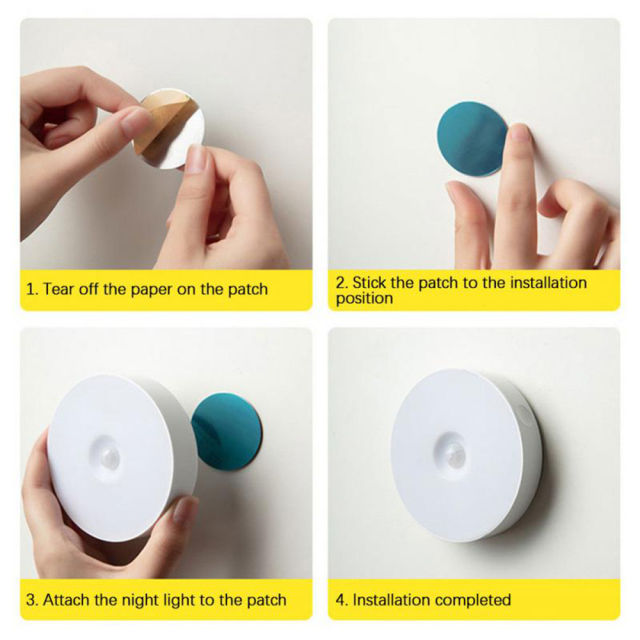 1. Tear off the paper on the patch

2. Stick the patch to the installation position

3. Attach the night light to the patch

4. Installation completed