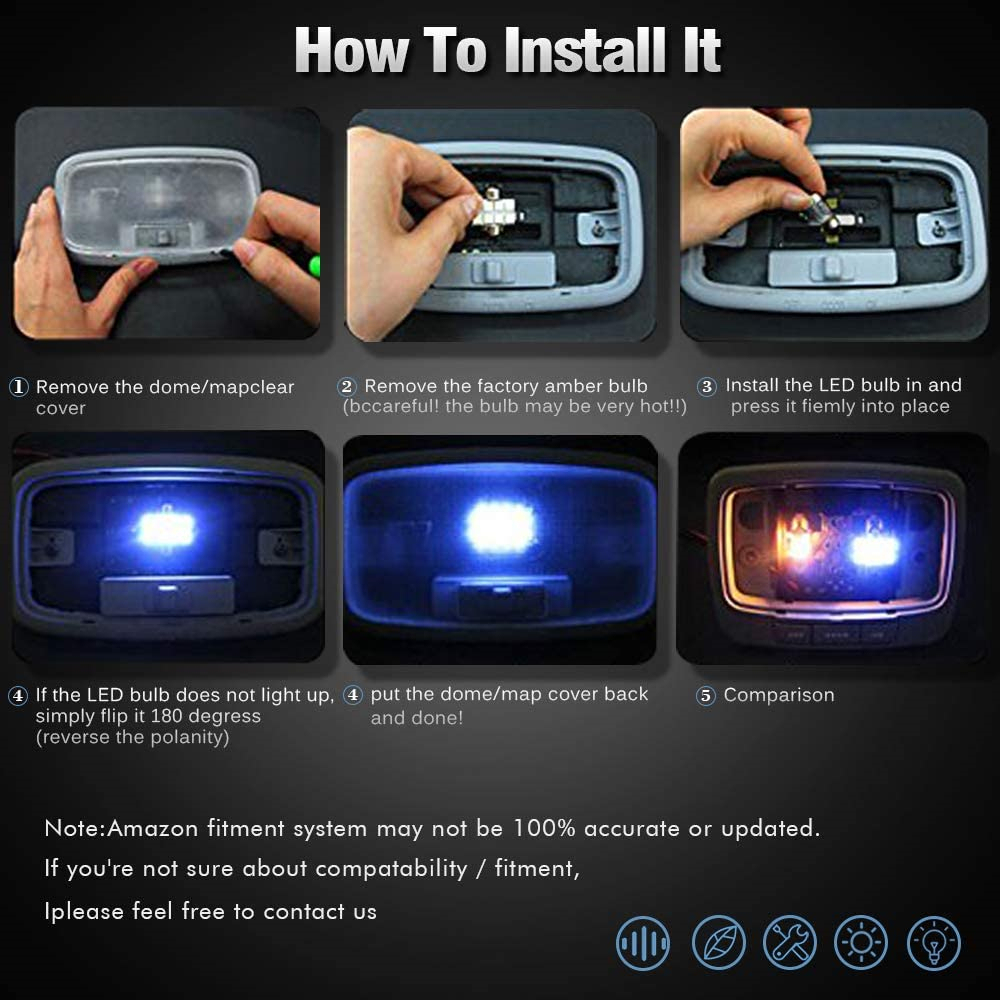 How To Install It

① Remove the dome/mapclear cover

② Remove the factory amber bulb (bccareful! the bulb may be very hot!!)

③ Install the LED bulb in and press it fiemly into place

④ If the LED bulb does not light up, simply flip it 180 degress (reverse the polanity)

④ put the dome/map cover back and done!

⑤ Comparison

Note:Amazon fitment system may not be 100% accurate or updated.

If you're not sure about compatability / fitment,

Iplease feel free to contact us