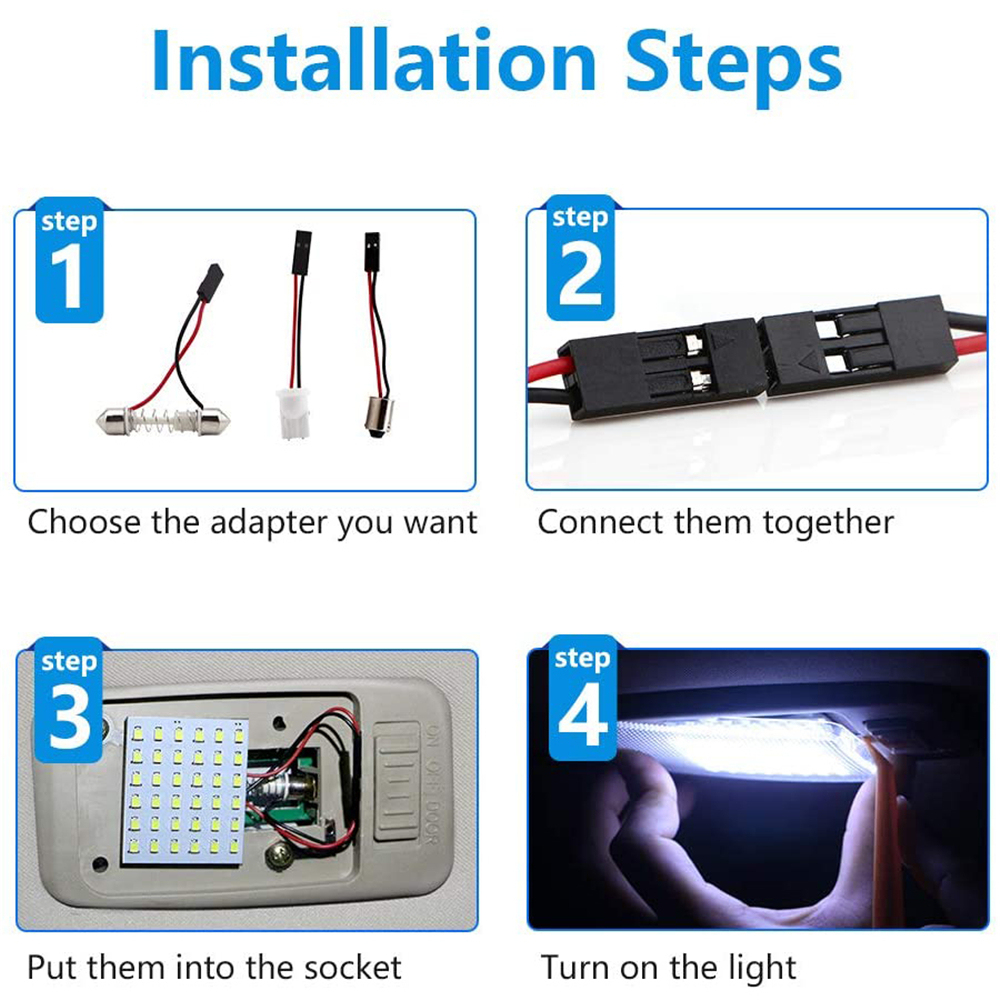 Installation Steps

step
1

Choose the adapter you want

step
2

Connect them together

step
3

ON OFF DOOR

Put them into the socket

step
4

Turn on the light