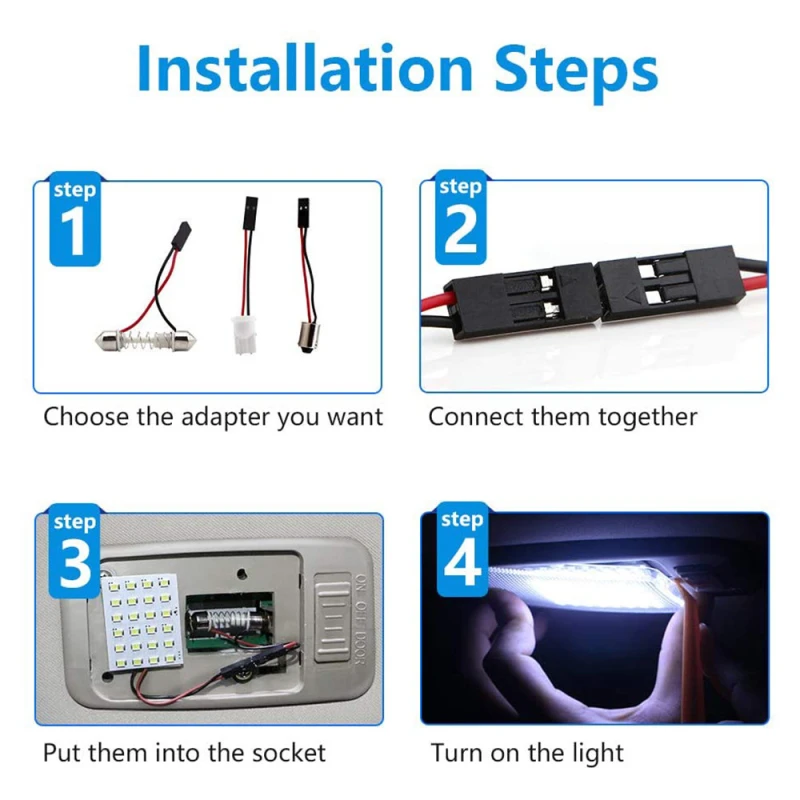 Installation Steps

step 1

Choose the adapter you want

step 2

Connect them together

step 3

ON OFF DOOR

Put them into the socket

step 4

Turn on the light