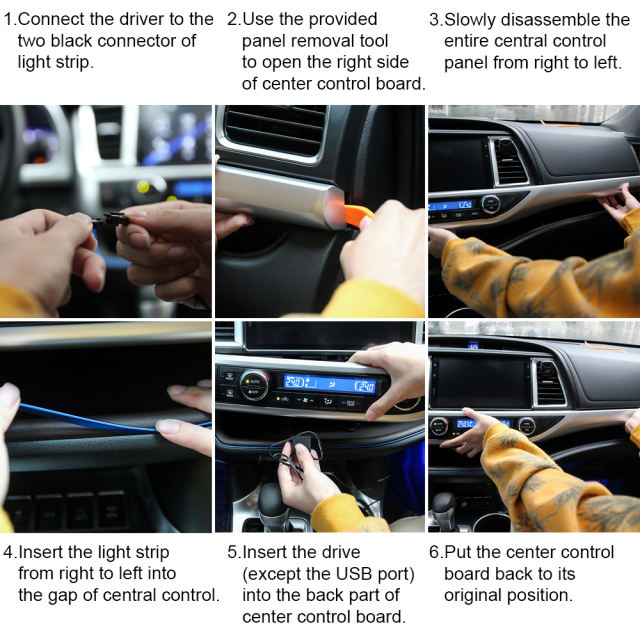 1.Connect the driver to the two black connector of light strip.

2.Use the provided panel removal tool to open the right side of center control board.

3.Slowly disassemble the entire central control panel from right to left.

4.Insert the light strip from right to left into the gap of central control.

5.Insert the drive (except the USB port) into the back part of center control board.

6.Put the center control board back to its original position.