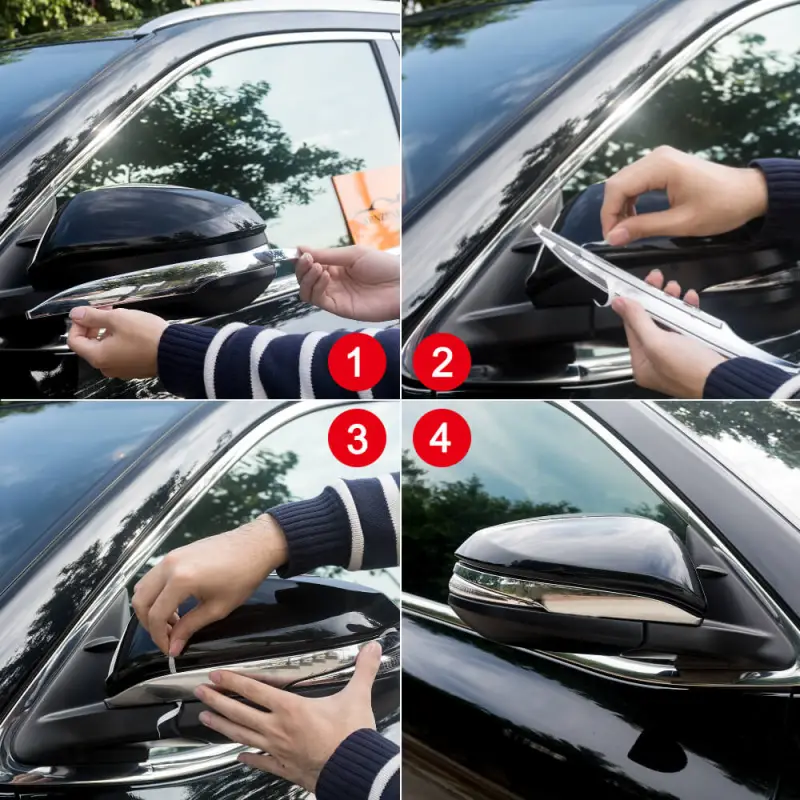 1
2
3
4