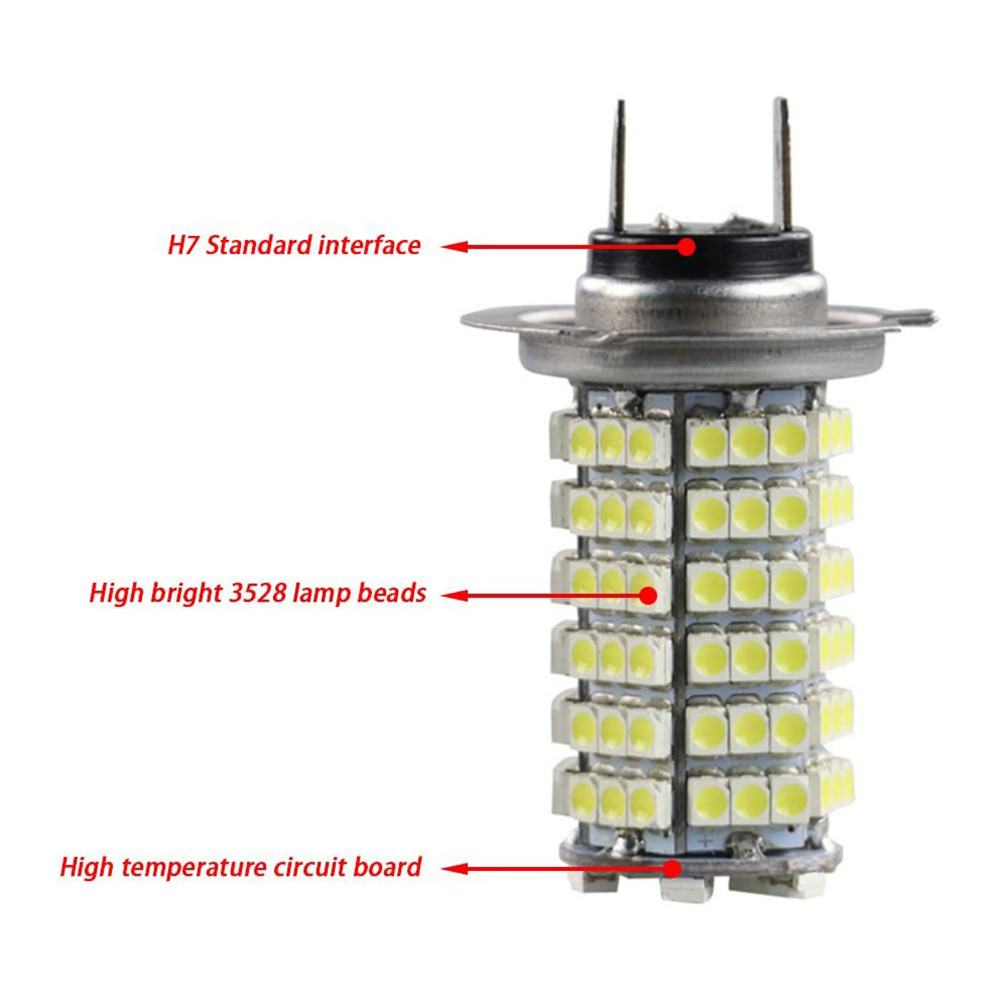 H7 Standard interface

High bright 3528 lamp beads

High temperature circuit board