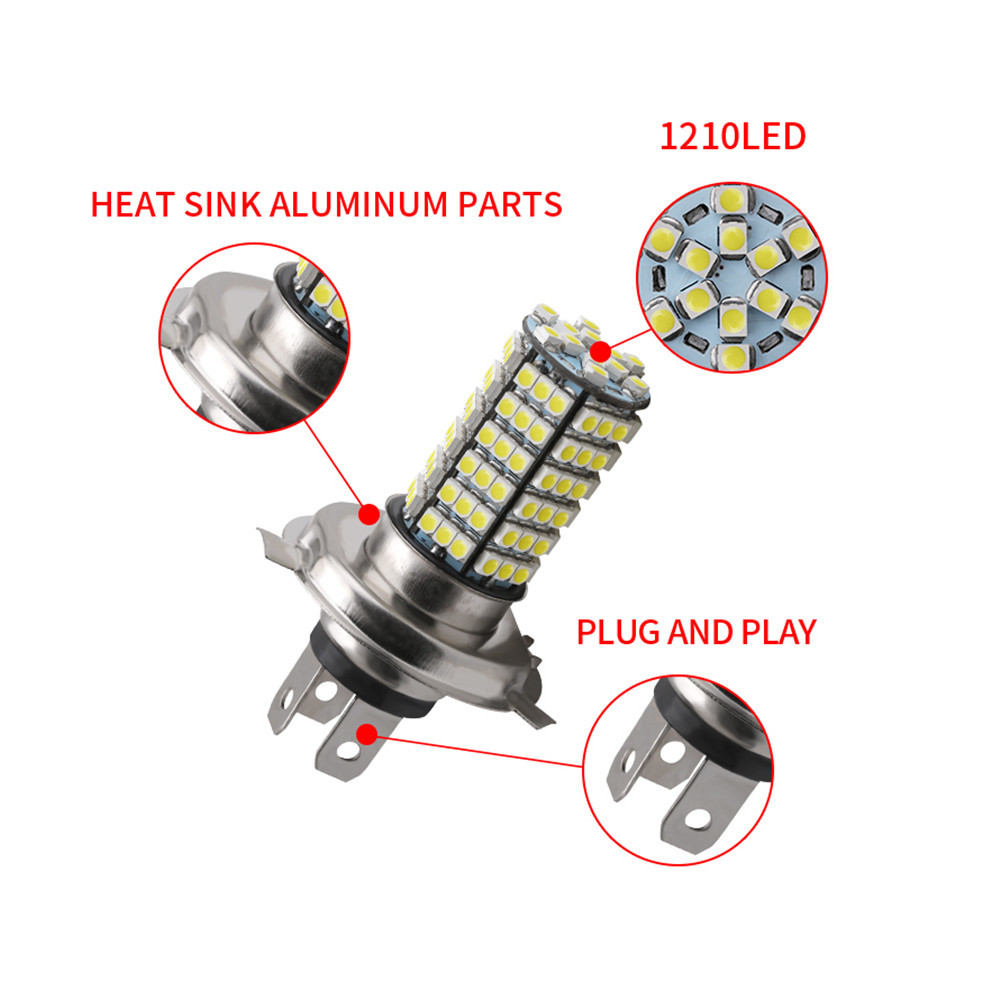 1210LED

HEAT SINK ALUMINUM PARTS

PLUG AND PLAY