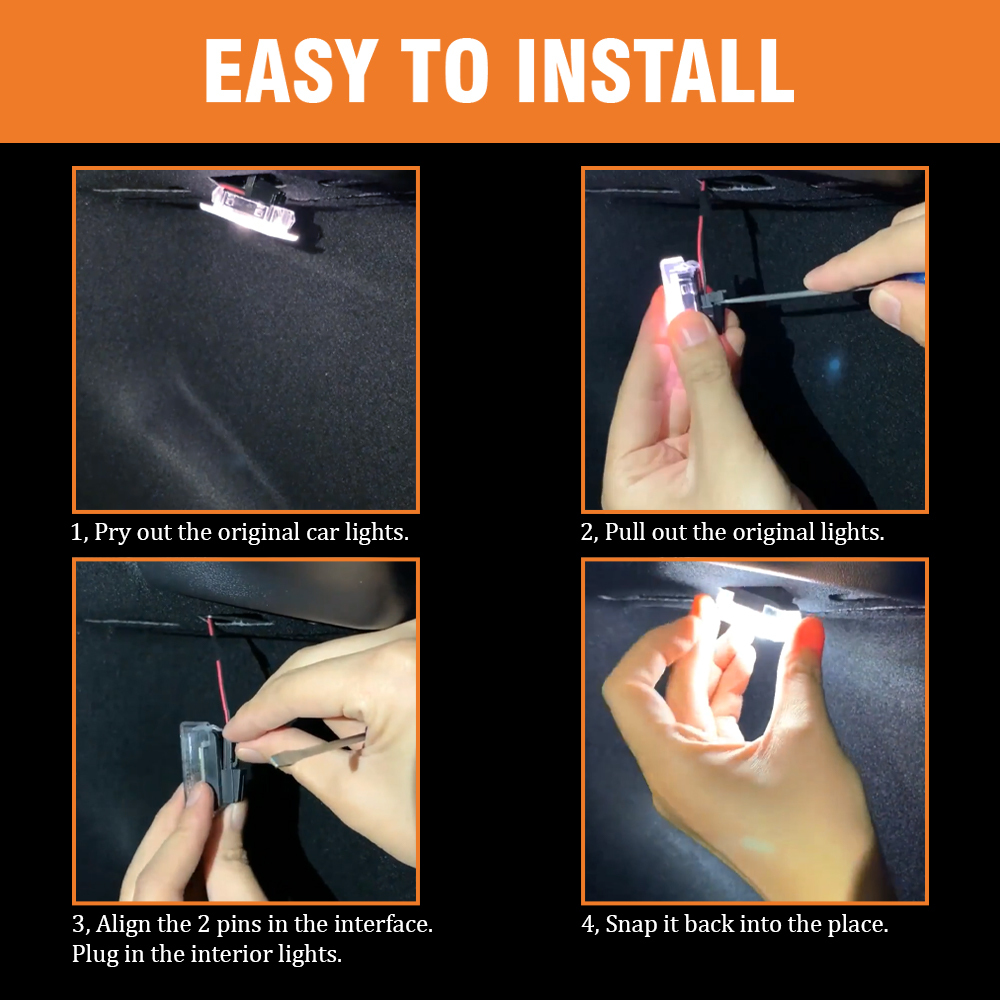 EASY TO INSTALL

1, Pry out the original car lights.

2, Pull out the original lights.

3, Align the 2 pins in the interface.
Plug in the interior lights.

4, Snap it back into the place.