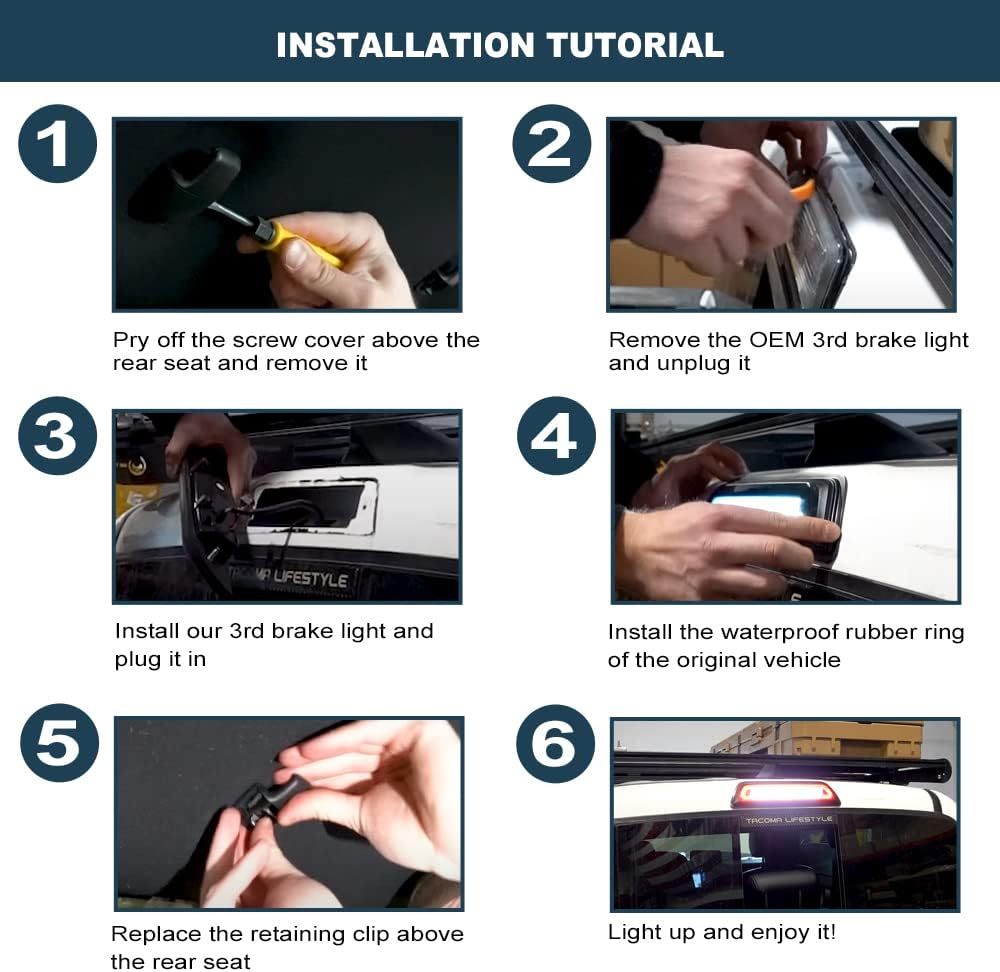 INSTALLATION TUTORIAL

1

Pry off the screw cover above the rear seat and remove it

2

Remove the OEM 3rd brake light and unplug it

3

Install our 3rd brake light and plug it in

4

Install the waterproof rubber ring of the original vehicle

5

Replace the retaining clip above the rear seat

6

Light up and enjoy it!