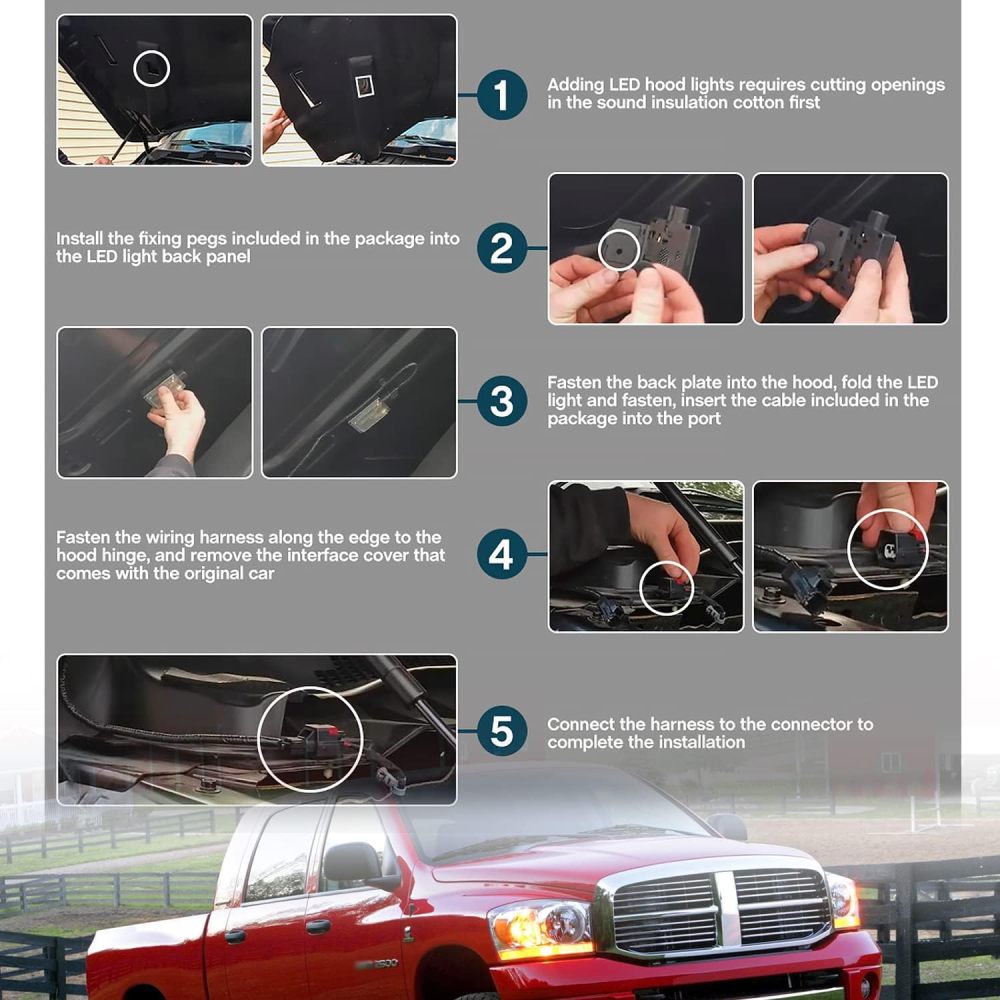 1

Adding LED hood lights requires cutting openings in the sound insulation cotton first

Install the fixing pegs included in the package into the LED light back panel

2

3

Fasten the back plate into the hood, fold the LED light and fasten, insert the cable included in the package into the port

Fasten the wiring harness along the edge to the hood hinge, and remove the interface cover that comes with the original car

4

5

Connect the harness to the connector to complete the installation