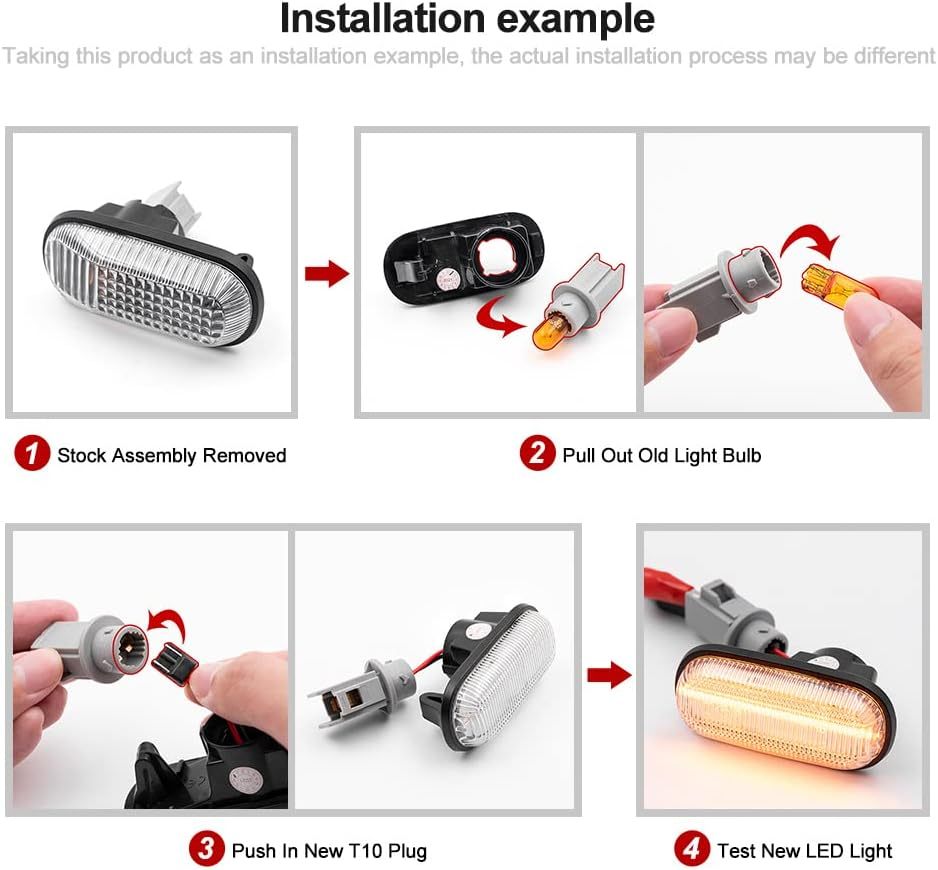 Installation example

Taking this product as an installation example, the actual installation process may be different

1 Stock Assembly Removed

2 Pull Out Old Light Bulb

3 Push In New T10 Plug

4 Test New LED Light