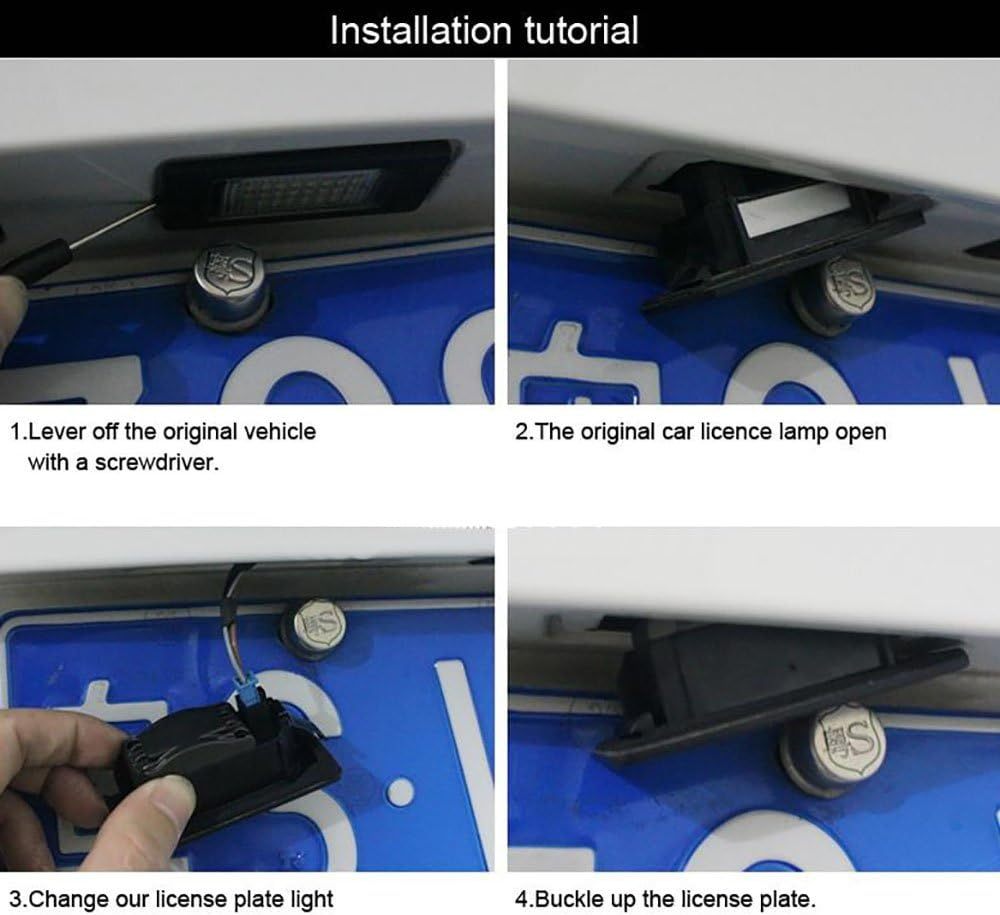 Installation tutorial

1.Lever off the original vehicle with a screwdriver.

2.The original car licence lamp open

3.Change our license plate light

4.Buckle up the license plate.