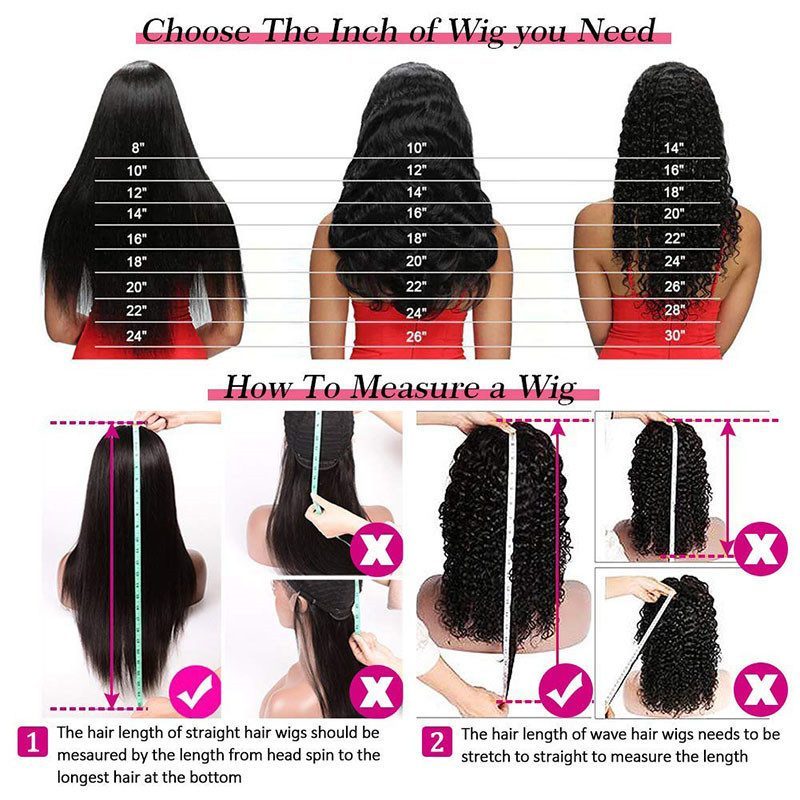 Choose The Inch of Wig you Need

8"
10"
12"
14"
16"
18"
20"
22"
24"

10"
12"
14"
16"
18"
20"
22"
24"
26"

14"
16"
18"
20"
22"
24"
26"
28"
30"

How To Measure a Wig

1 The hair length of straight hair wigs should be mesaured by the length from head spin to the longest hair at the bottom

2 The hair length of wave hair wigs needs to be stretch to straight to measure the length