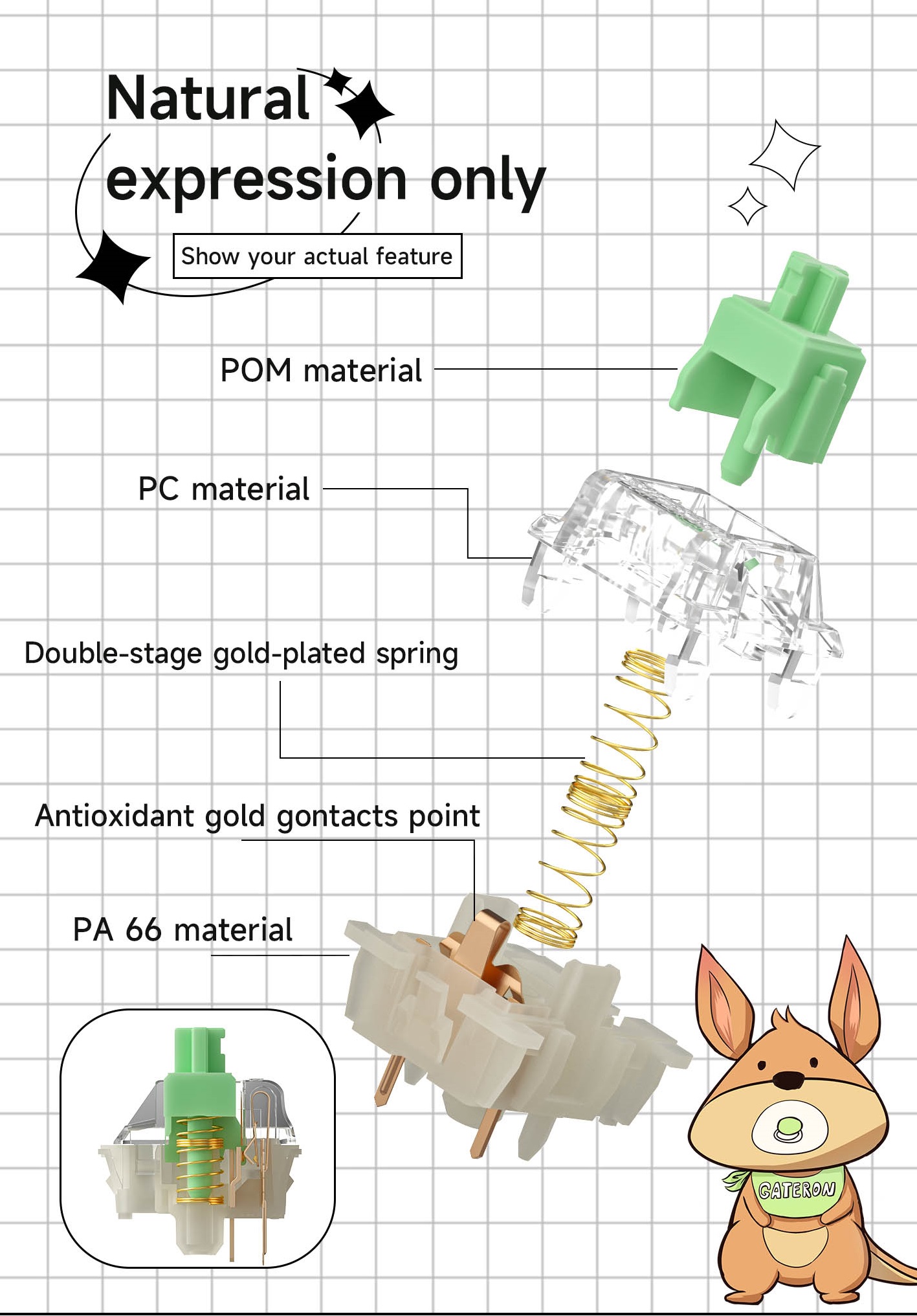 Natural expression only

Show your actual feature

POM material

PC material

Double-stage gold-plated spring

Antioxidant gold gontacts point

PA 66 material

GATERON