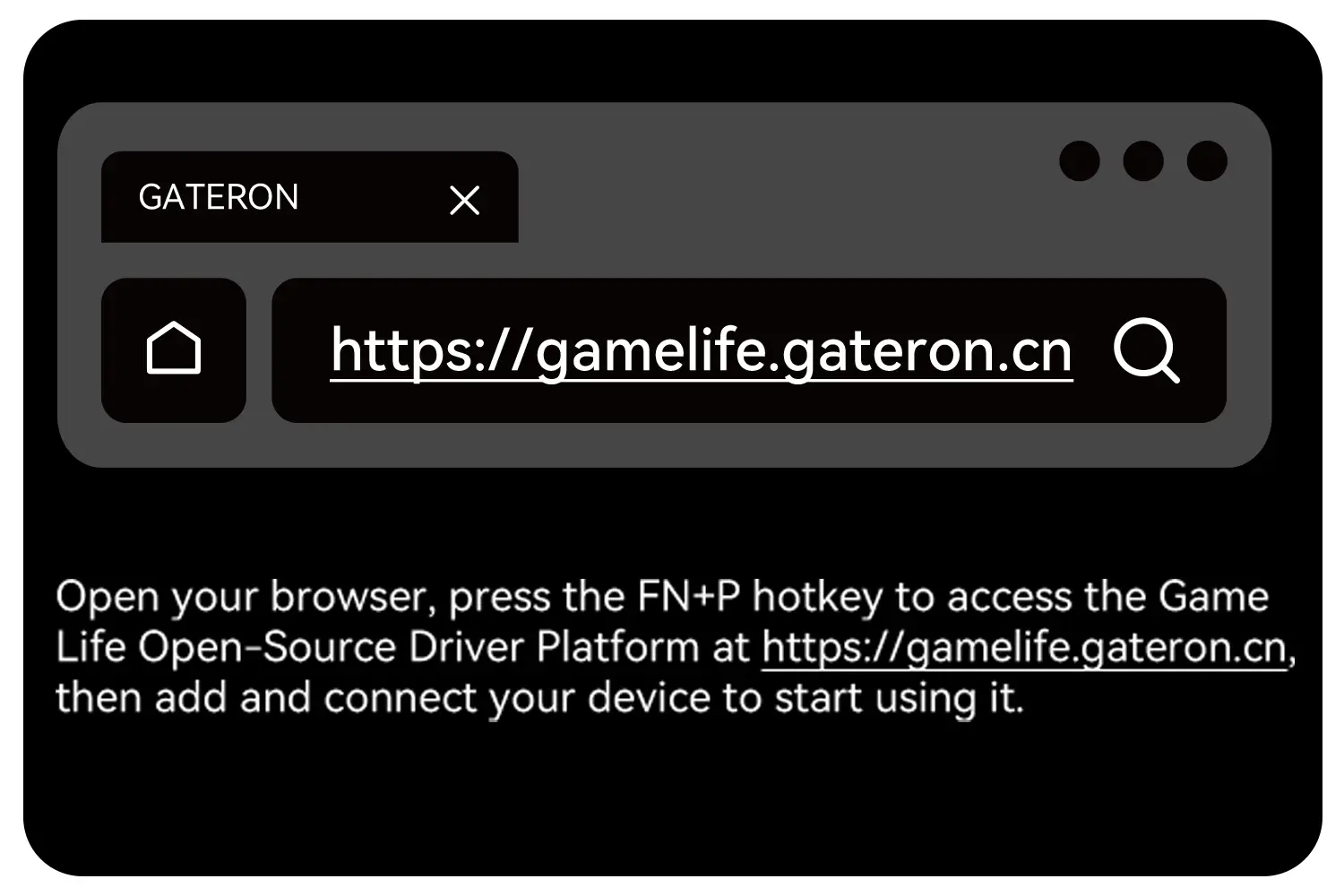 GATERON

https://gamelife.gateron.cn

Open your browser, press the FN+P hotkey to access the Game Life Open-Source Driver Platform at https://gamelife.gateron.cn, then add and connect your device to start using it.