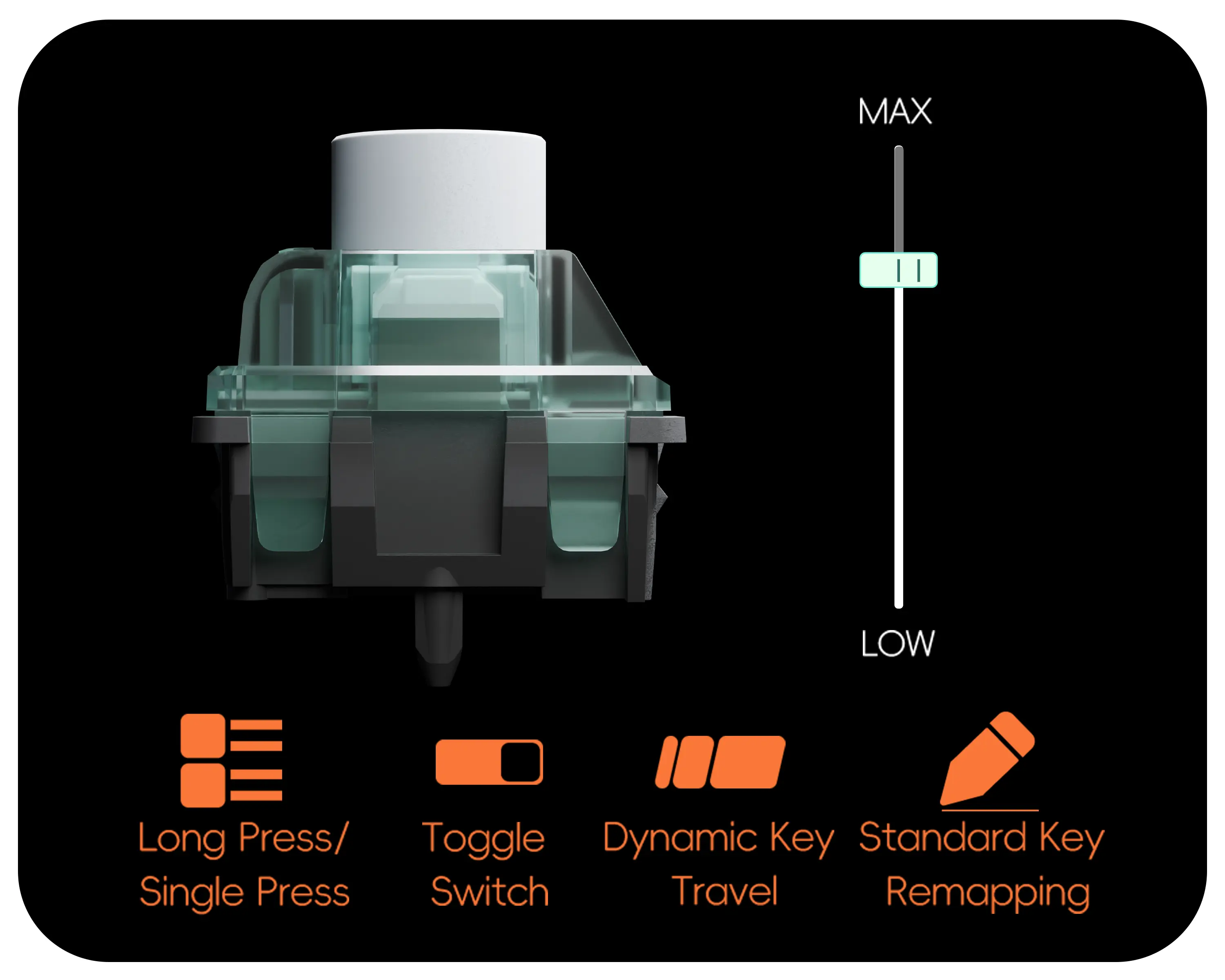 MAX

LOW

Long Press/ Single Press

Toggle Switch

Dynamic Key Travel

Standard Key Remapping