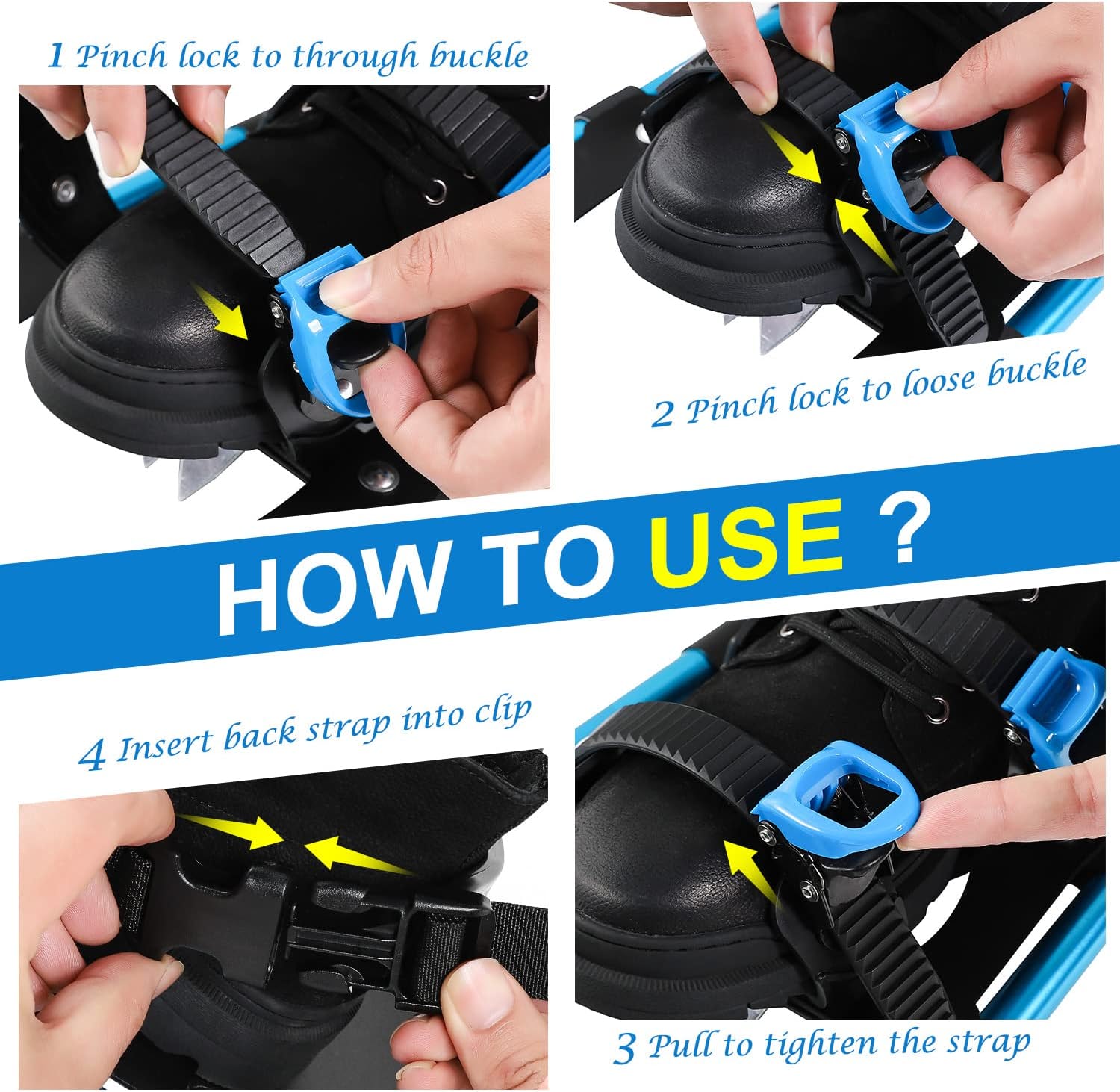 1 Pinch lock to through buckle

2 Pinch lock to loose buckle

HOW TO USE ?

4 Insert back strap into clip

3 Pull to tighten the strap