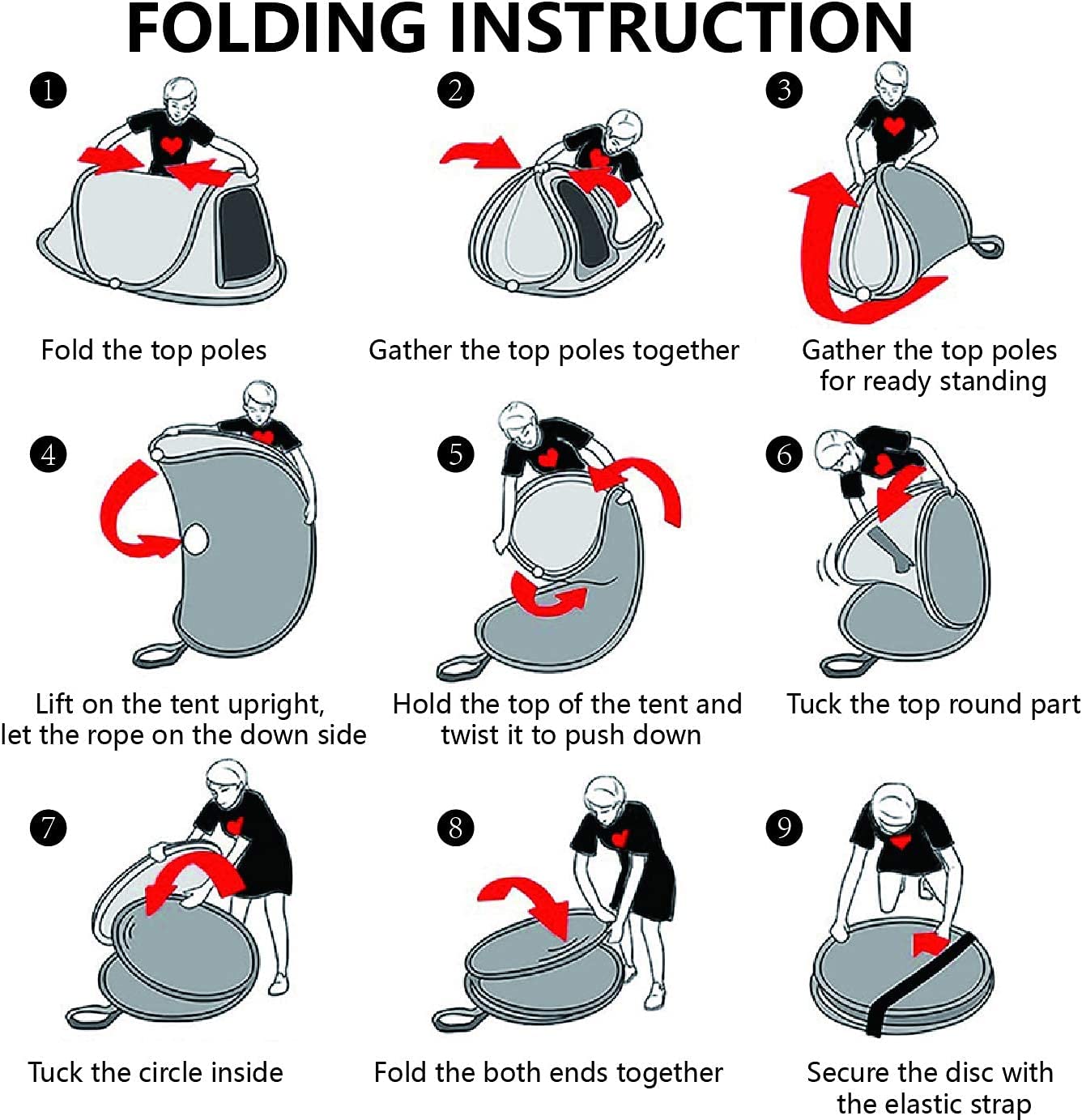 FOLDING INSTRUCTION

1
Fold the top poles

2
Gather the top poles together

3
Gather the top poles for ready standing

4
Lift on the tent upright, let the rope on the down side

5
Hold the top of the tent and twist it to push down

6
Tuck the top round part

7
Tuck the circle inside

8
Fold the both ends together

9
Secure the disc with the elastic strap