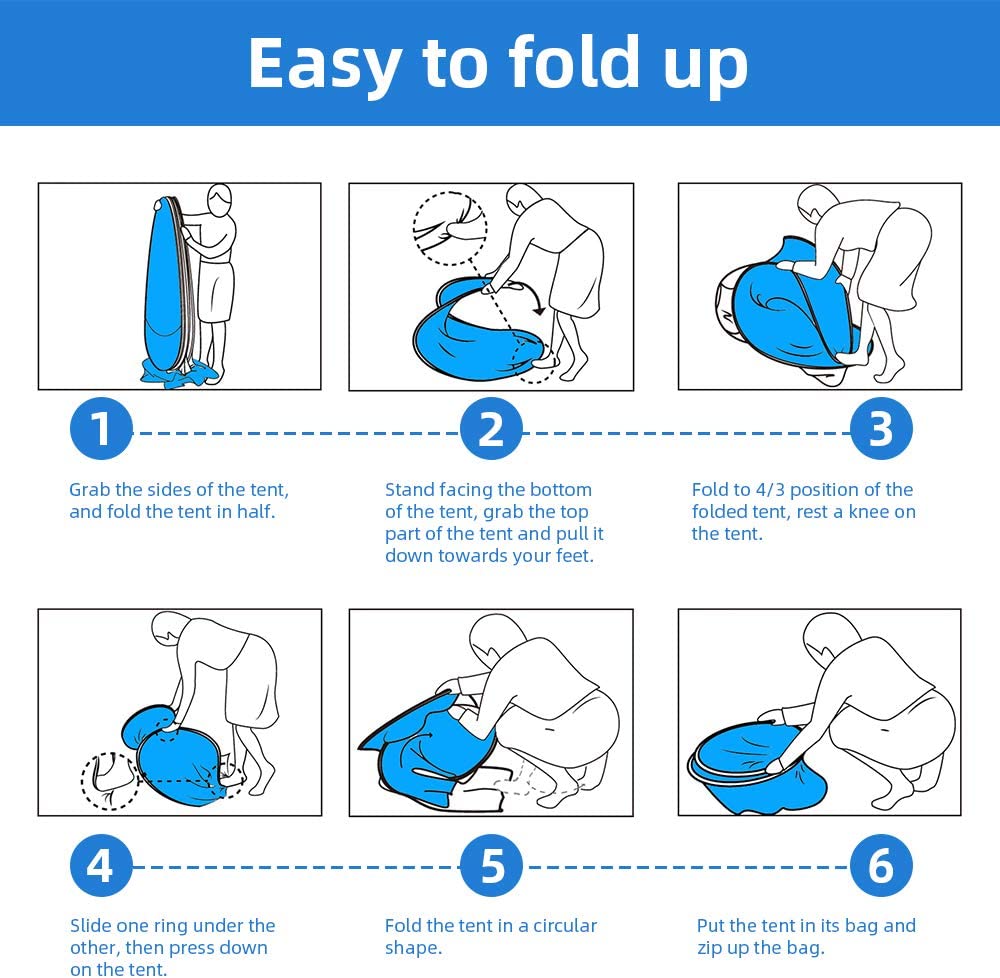 Easy to fold up

1

Grab the sides of the tent, and fold the tent in half.

2

Stand facing the bottom of the tent, grab the top part of the tent and pull it down towards your feet.

3

Fold to 4/3 position of the folded tent, rest a knee on the tent.

4

Slide one ring under the other, then press down on the tent.

5

Fold the tent in a circular shape.

6

Put the tent in its bag and zip up the bag.