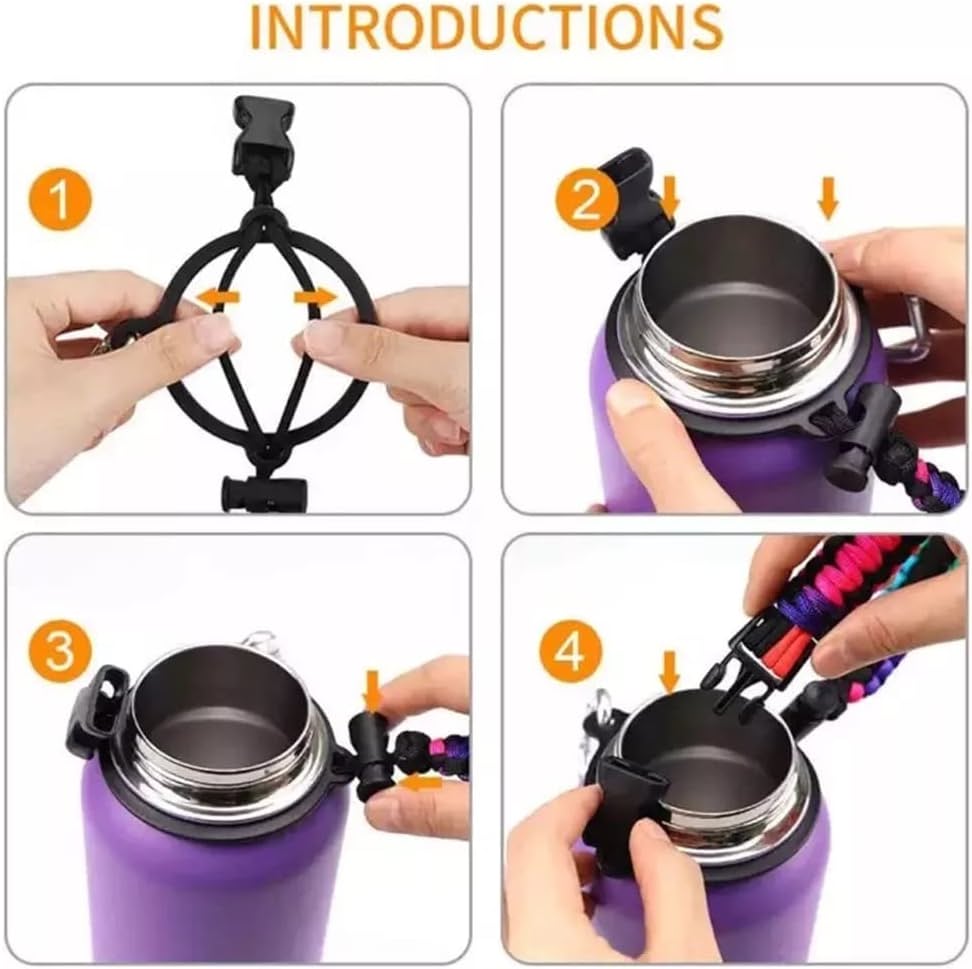 INTRODUCTIONS

1

2

3

4