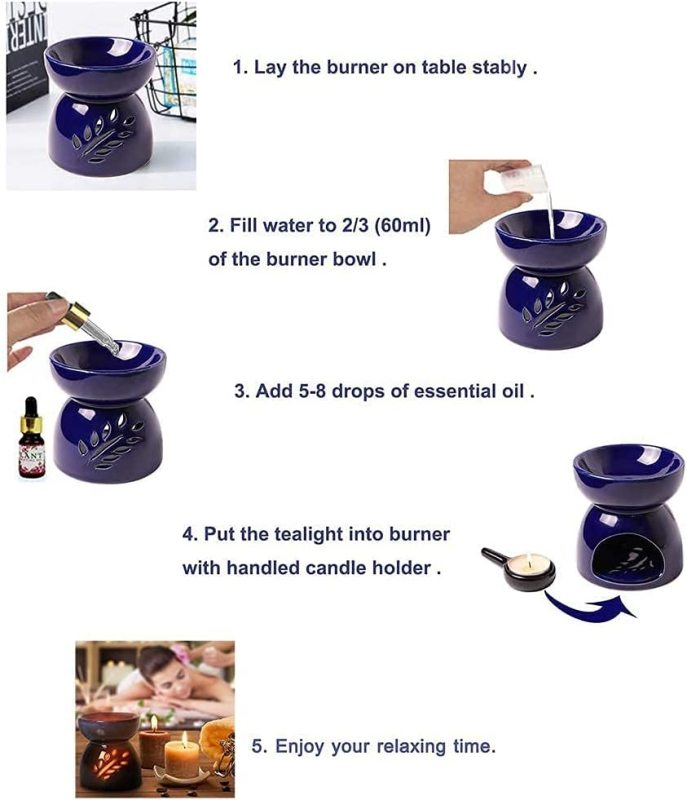 1. Lay the burner on table stably .

2. Fill water to 2/3 (60ml) of the burner bowl .

3. Add 5-8 drops of essential oil .

4. Put the tealight into burner with handled candle holder .

5. Enjoy your relaxing time.