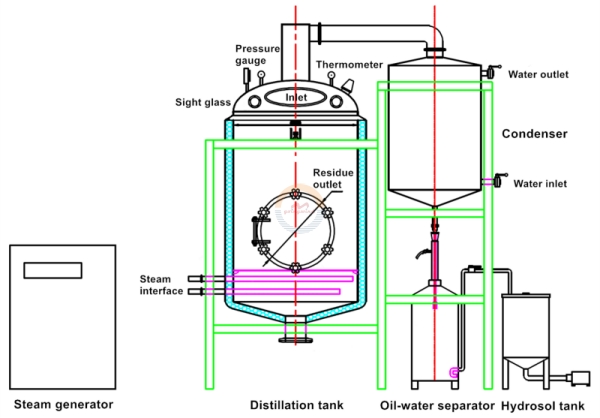 Pressure gauge

Thermometer

Water outlet

Sight glass

Inlet

Condenser

Residue outlet

Water inlet

Steam interface

Steam generator

Distillation tank

Oil-water separator

Hydrosol tank