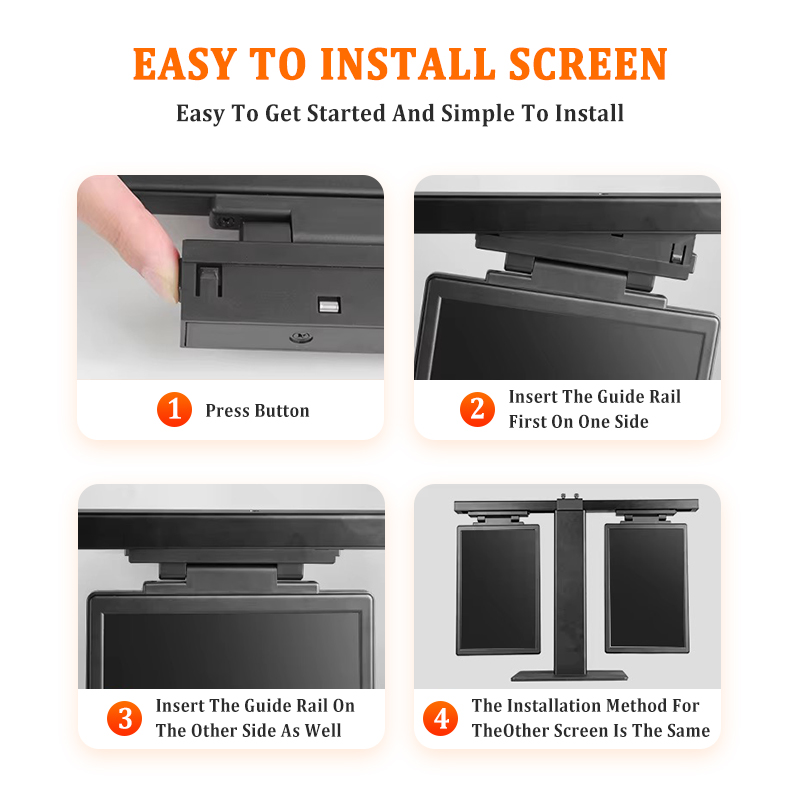 EASY TO INSTALL SCREEN

Easy To Get Started And Simple To Install

1 Press Button

2 Insert The Guide Rail First On One Side

3 Insert The Guide Rail On The Other Side As Well

4 The Installation Method For TheOther Screen Is The Same