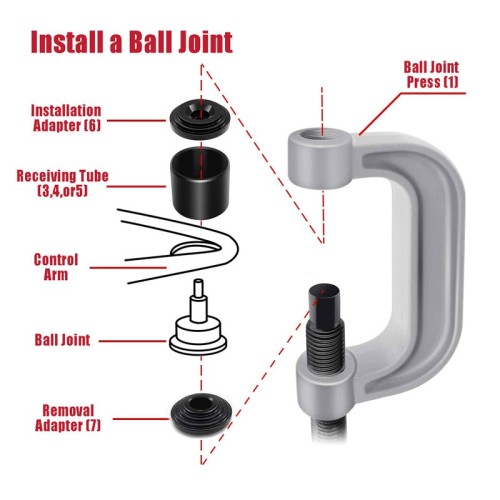 Install a Ball Joint

Ball Joint Press (1)

Installation Adapter (6)

Receiving Tube (3,4,or5)

Control Arm

Ball Joint

Removal Adapter (7)