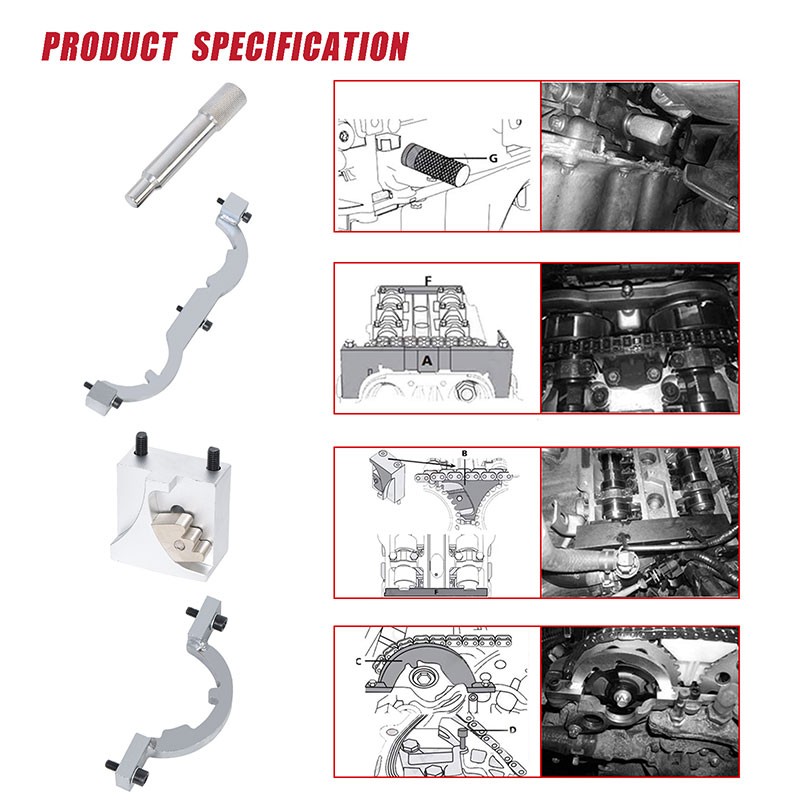 PRODUCT SPECIFICATION

G

F

A

B

F

C

D