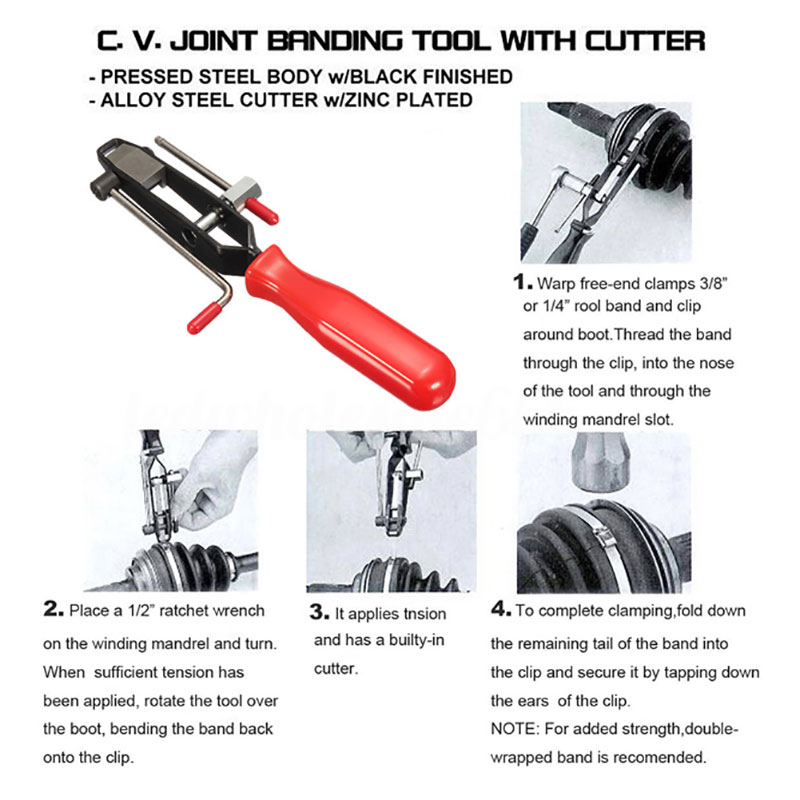 C. V. JOINT BANDING TOOL WITH CUTTER

- PRESSED STEEL BODY w/BLACK FINISHED
- ALLOY STEEL CUTTER w/ZINC PLATED

1. Warp free-end clamps 3/8" or 1/4" rool band and clip around boot.Thread the band through the clip, into the nose of the tool and through the winding mandrel slot.

2. Place a 1/2" ratchet wrench on the winding mandrel and turn. When sufficient tension has been applied, rotate the tool over the boot, bending the band back onto the clip.

3. It applies tnsion and has a builty-in cutter.

4. To complete clamping,fold down the remaining tail of the band into the clip and secure it by tapping down the ears of the clip.
NOTE: For added strength,double-wrapped band is recomended.