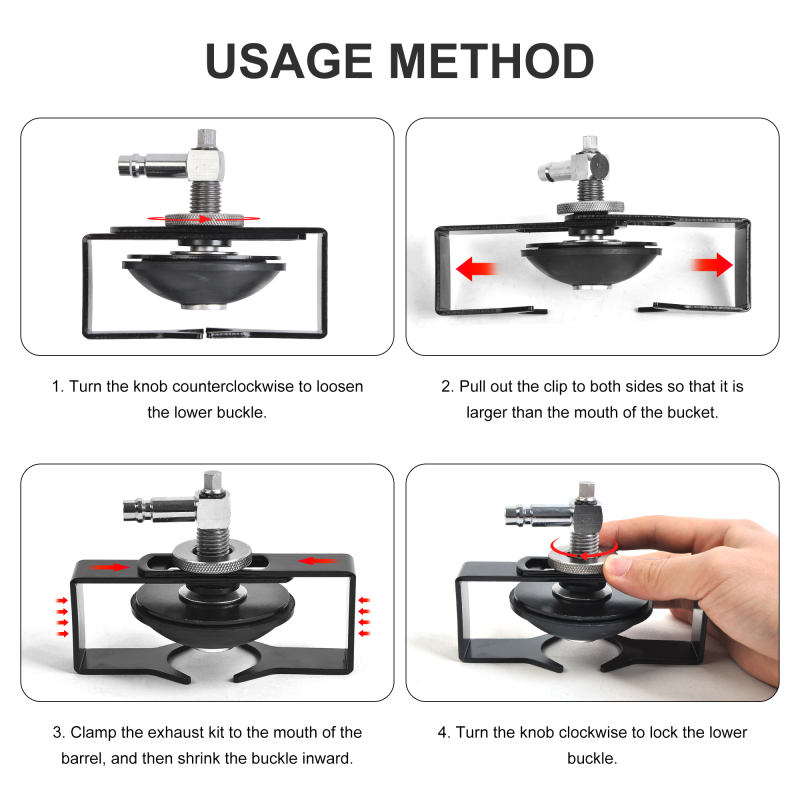 USAGE METHOD

1. Turn the knob counterclockwise to loosen the lower buckle.

2. Pull out the clip to both sides so that it is larger than the mouth of the bucket.

3. Clamp the exhaust kit to the mouth of the barrel, and then shrink the buckle inward.

4. Turn the knob clockwise to lock the lower buckle.