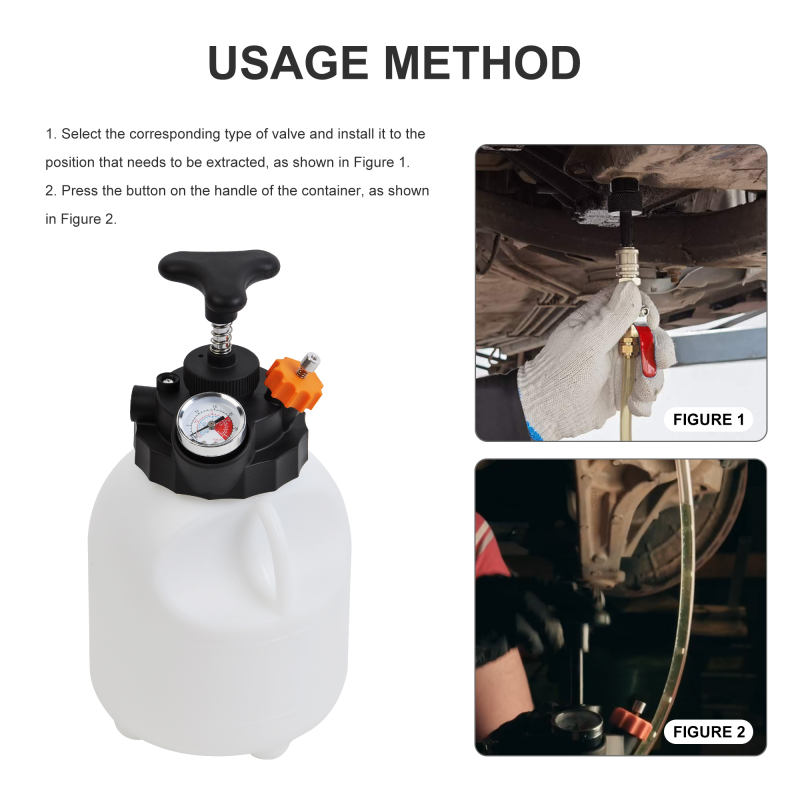 USAGE METHOD

1. Select the corresponding type of valve and install it to the position that needs to be extracted, as shown in Figure 1.

2. Press the button on the handle of the container, as shown in Figure 2.

FIGURE 1

FIGURE 2