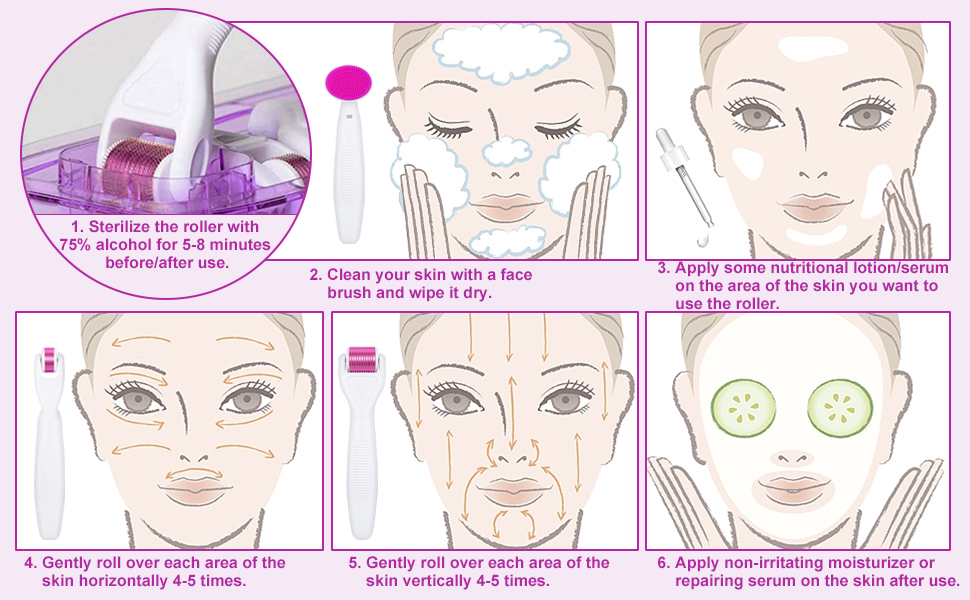 1. Sterilize the roller with 75% alcohol for 5-8 minutes before/after use.

2. Clean your skin with a face brush and wipe it dry.

3. Apply some nutritional lotion/serum on the area of the skin you want to use the roller.

4. Gently roll over each area of the skin horizontally 4-5 times.

5. Gently roll over each area of the skin vertically 4-5 times.

6. Apply non-irritating moisturizer or repairing serum on the skin after use.