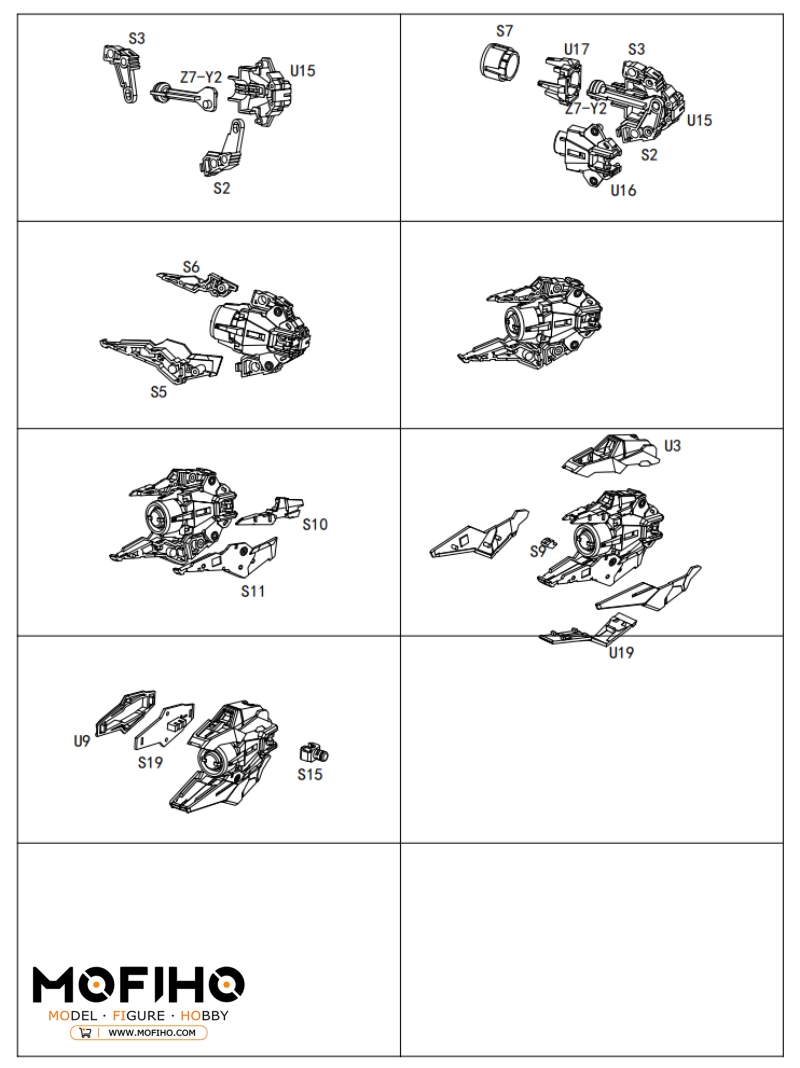 S3
Z7-Y2
U15
S2

S7
U17
S3
Z7-Y2
U15
S2
U16

S6
S5

S10
S11

U3
S9
U19

U9
S19
S15

MOFIHO
MODEL · FIGURE · HOBBY
WWW.MOFIHO.COM