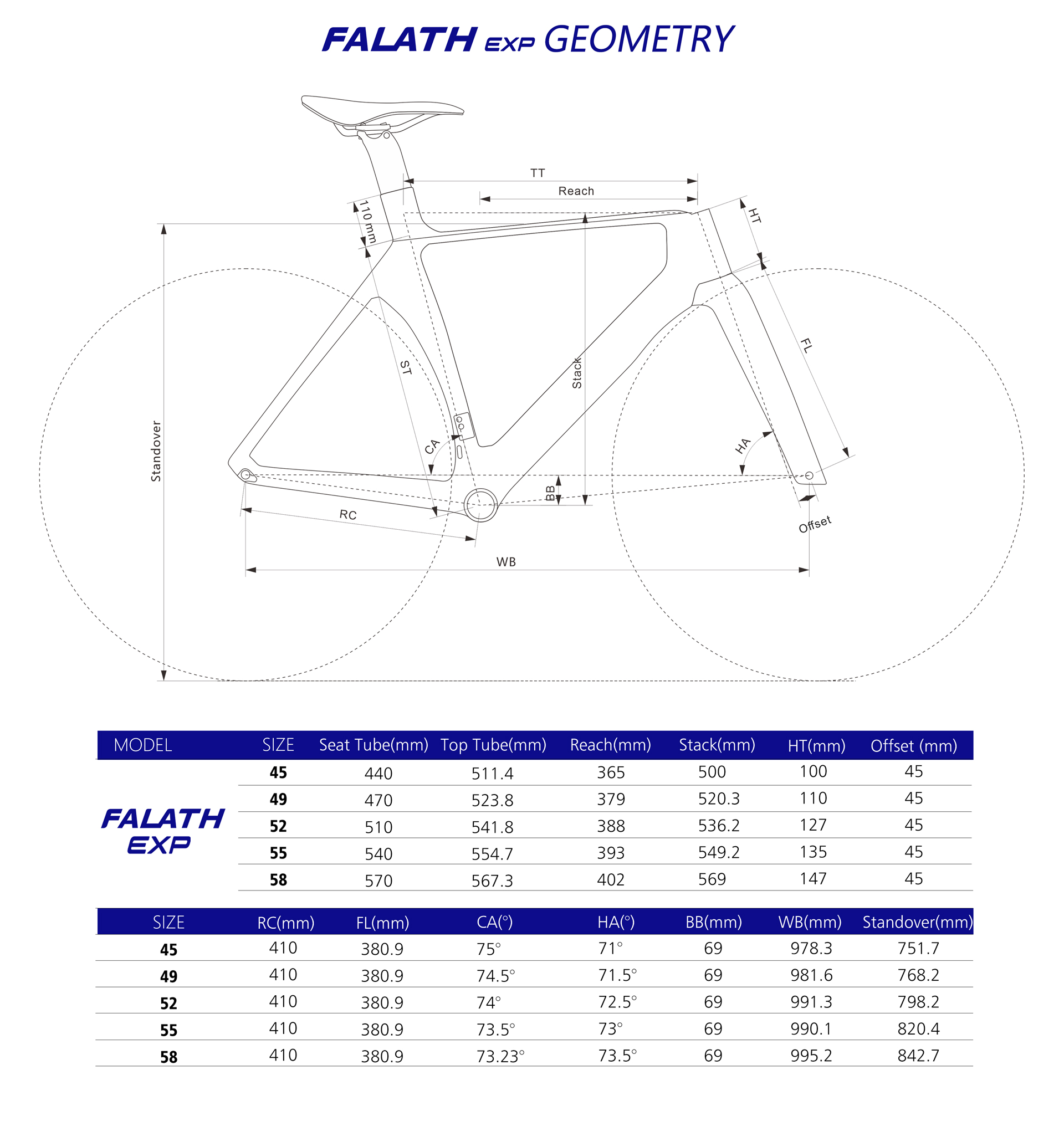 FALATH EXP GEOMETRY

TT
Reach
110 mm
HT
Standover
ST
Stack
FL
CA
HA
BB
RC
Offset
WB

| MODEL | SIZE | Seat Tube(mm) | Top Tube(mm) | Reach(mm) | Stack(mm) | HT(mm) | Offset (mm) |
|---|---|---|---|---|---|---|---|
| FALATH EXP | 45 | 440 | 511.4 | 365 | 500 | 100 | 45 |
| | 49 | 470 | 523.8 | 379 | 520.3 | 110 | 45 |
| | 52 | 510 | 541.8 | 388 | 536.2 | 127 | 45 |
| | 55 | 540 | 554.7 | 393 | 549.2 | 135 | 45 |
| | 58 | 570 | 567.3 | 402 | 569 | 147 | 45 |

| SIZE | RC(mm) | FL(mm) | CA(°) | HA(°) | BB(mm) | WB(mm) | Standover(mm) |
|---|---|---|---|---|---|---|---|
| 45 | 410 | 380.9 | 75° | 71° | 69 | 978.3 | 751.7 |
| 49 | 410 | 380.9 | 74.5° | 71.5° | 69 | 981.6 | 768.2 |
| 52 | 410 | 380.9 | 74° | 72.5° | 69 | 991.3 | 798.2 |
| 55 | 410 | 380.9 | 73.5° | 73° | 69 | 990.1 | 820.4 |
| 58 | 410 | 380.9 | 73.23° | 73.5° | 69 | 995.2 | 842.7 |