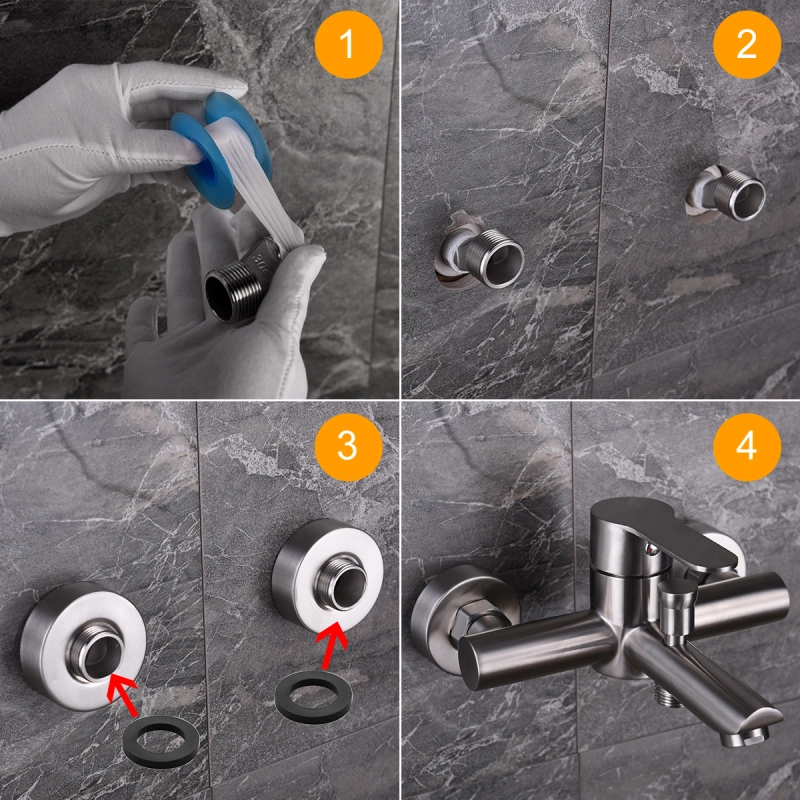 1

2

3

4