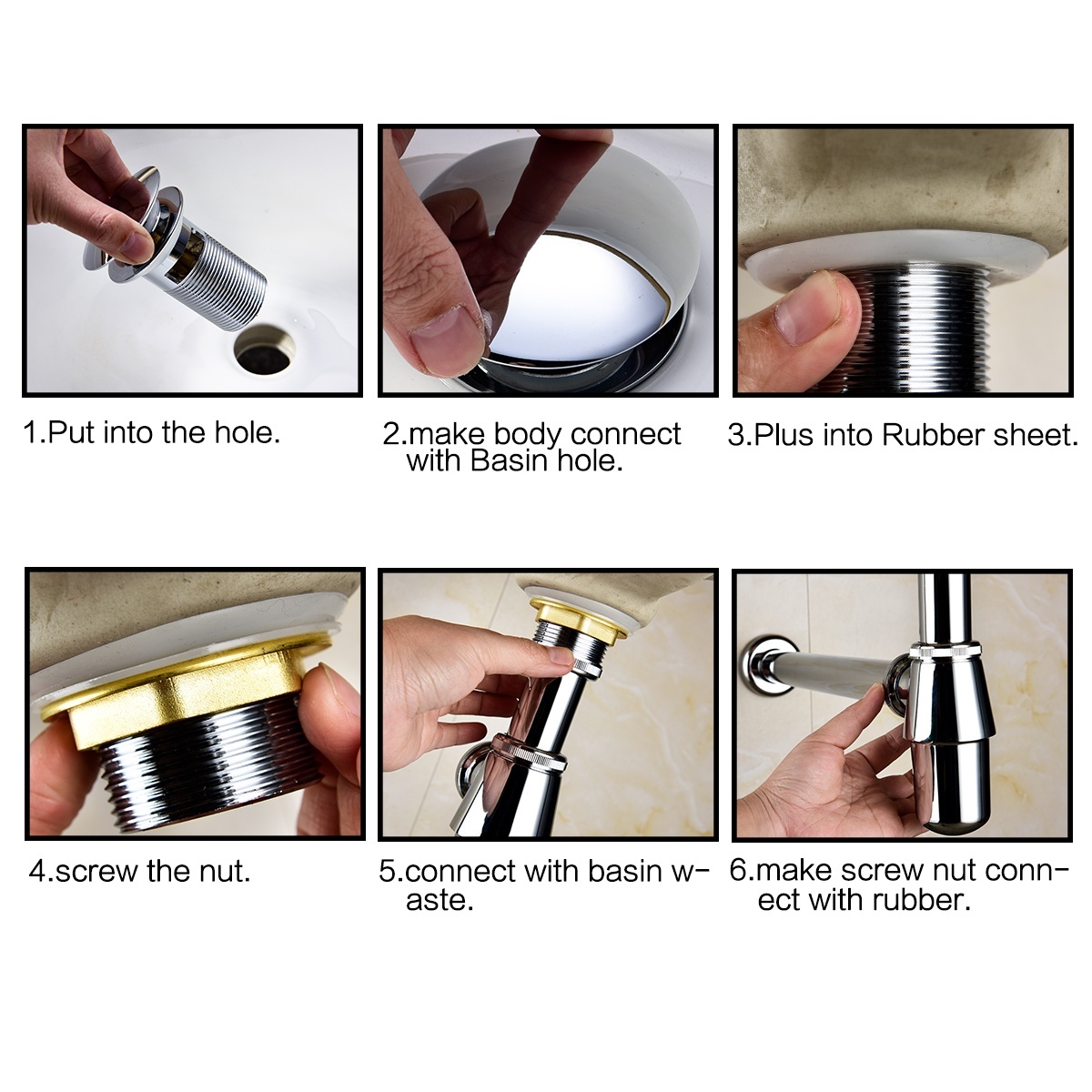 1.Put into the hole.

2.make body connect with Basin hole.

3.Plus into Rubber sheet.

4.screw the nut.

5.connect with basin waste.

6.make screw nut connect with rubber.