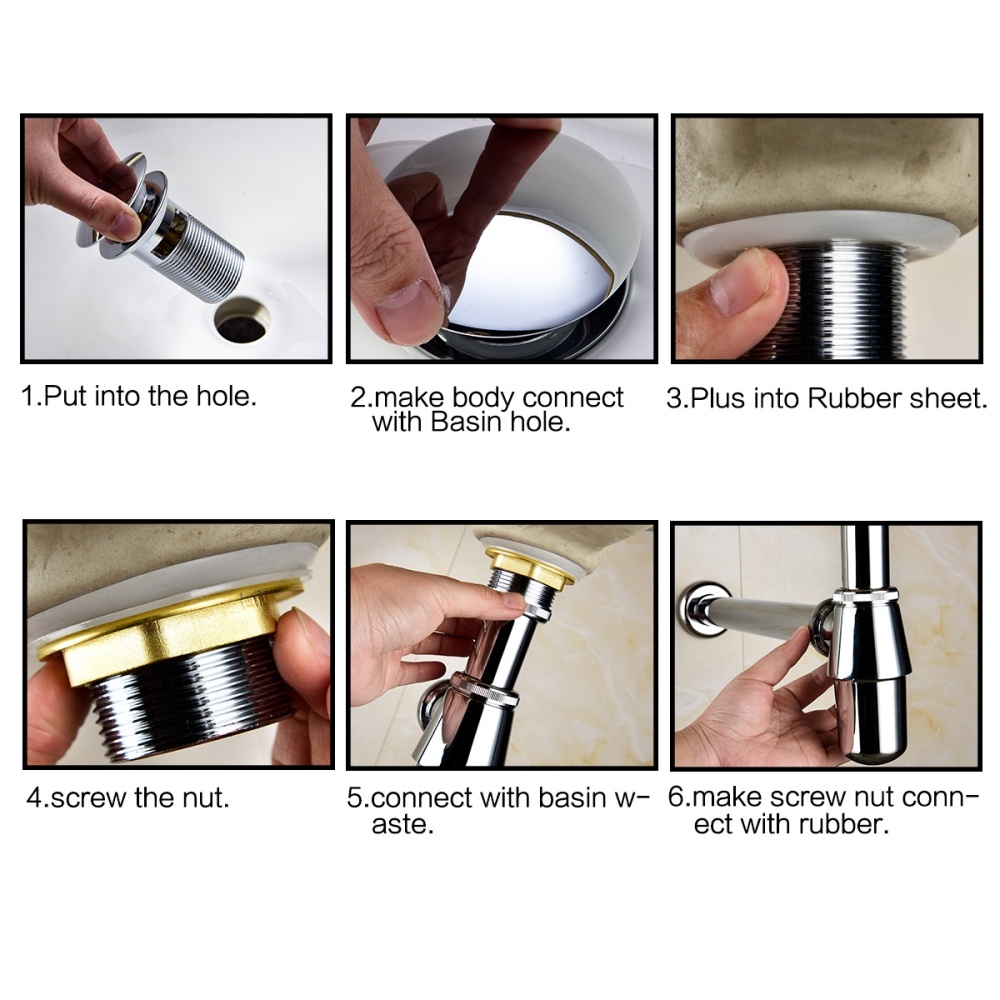 1.Put into the hole.

2.make body connect with Basin hole.

3.Plus into Rubber sheet.

4.screw the nut.

5.connect with basin waste.

6.make screw nut connect with rubber.