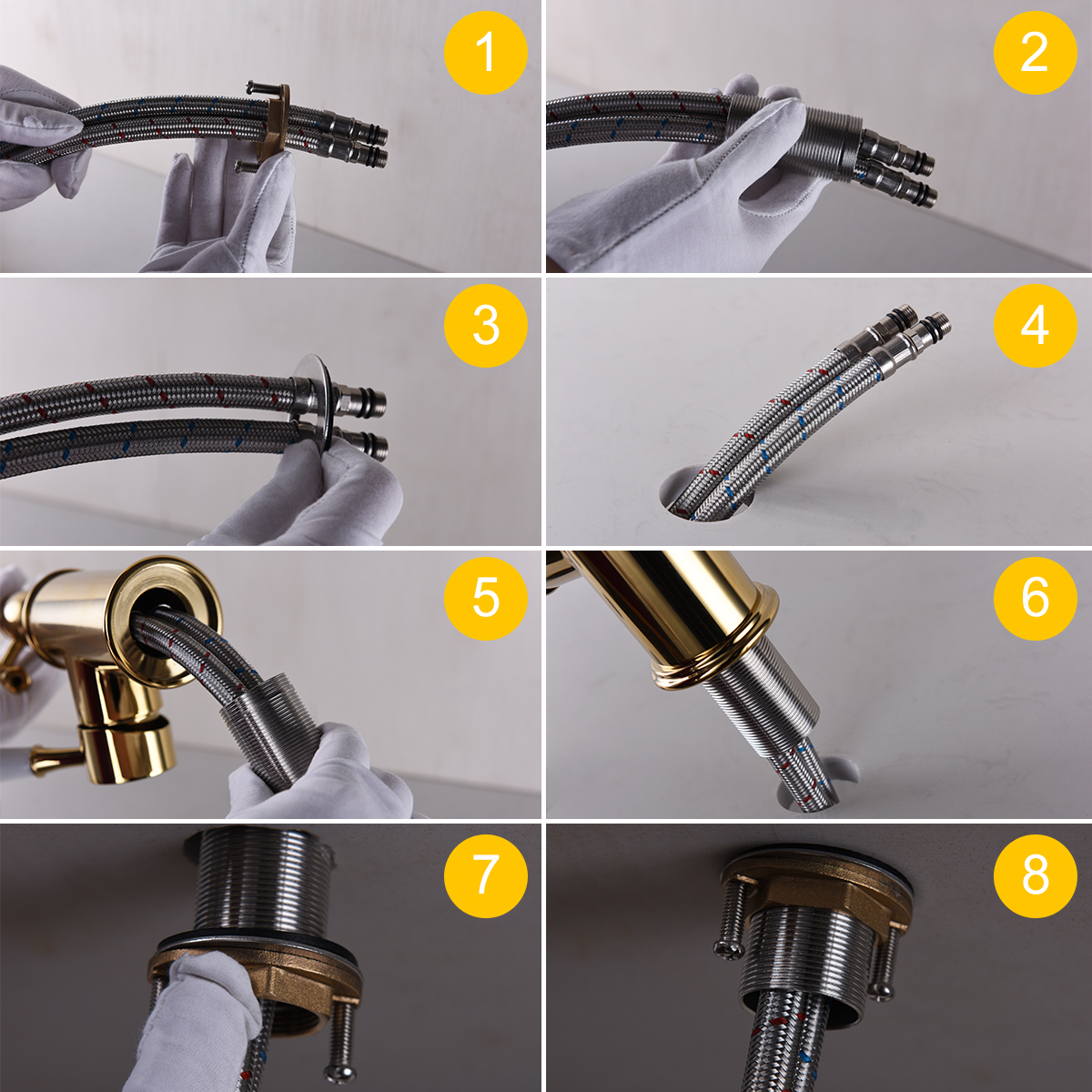 1

2

3

4

5

6

7

8