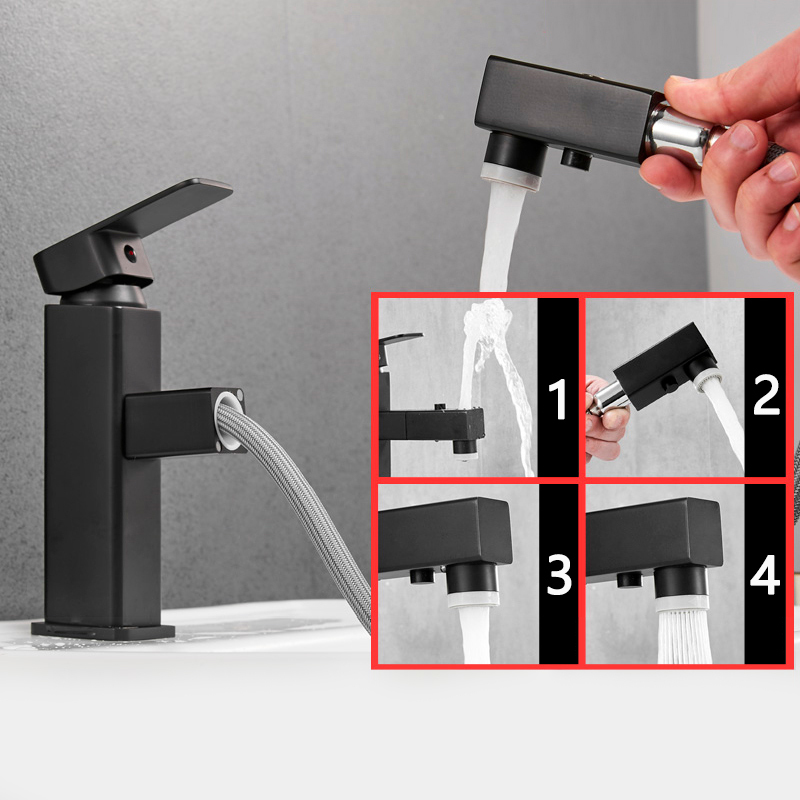 1
2
3
4