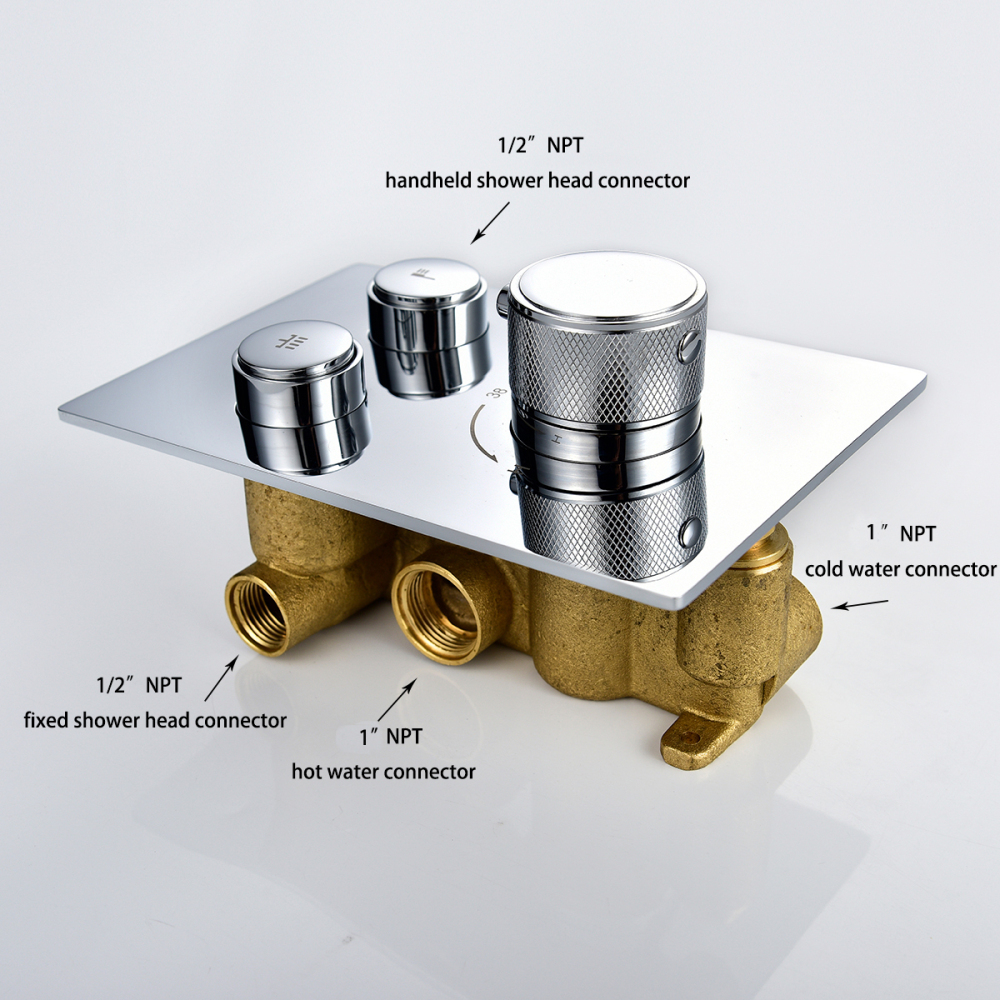 1/2″ NPT
handheld shower head connector

38

1″ NPT
cold water connector

1/2″ NPT
fixed shower head connector

1″ NPT
hot water connector