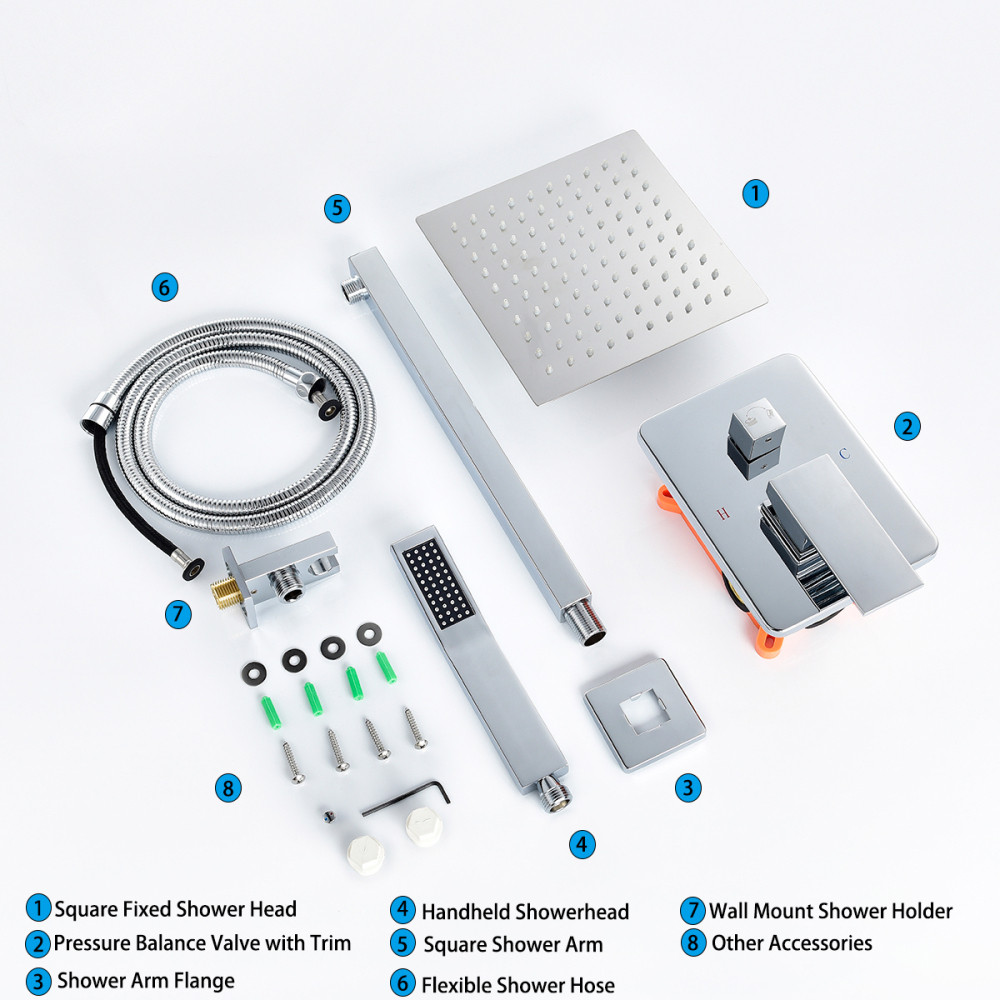 5

1

6

2

H C

7

8

3

4

1 Square Fixed Shower Head
2 Pressure Balance Valve with Trim
3 Shower Arm Flange

4 Handheld Showerhead
5 Square Shower Arm
6 Flexible Shower Hose

7 Wall Mount Shower Holder
8 Other Accessories