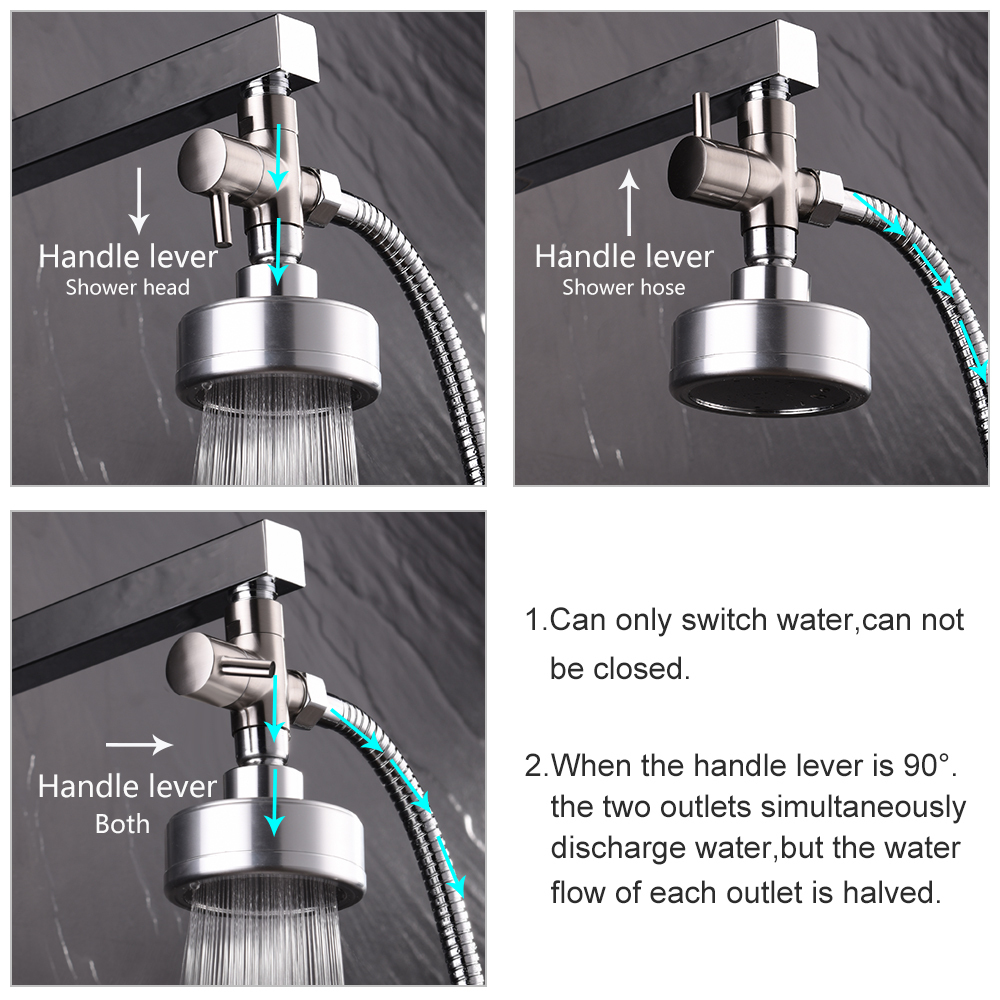 Handle lever
Shower head

Handle lever
Shower hose

Handle lever
Both

1.Can only switch water,can not be closed.

2.When the handle lever is 90°. the two outlets simultaneously discharge water,but the water flow of each outlet is halved.