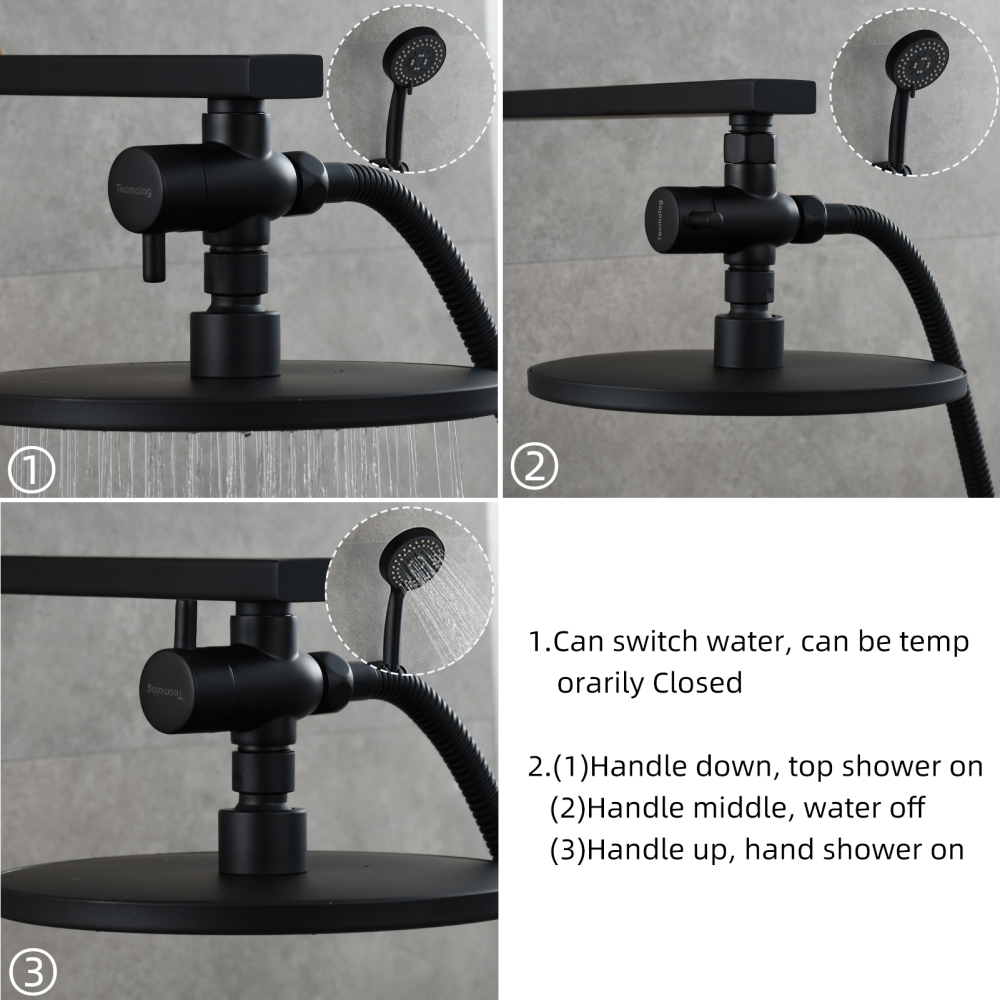 Tecmolog

①

Tecmolog

②

Tecmolog

③

1.Can switch water, can be temp orarily Closed

2.(1)Handle down, top shower on
(2)Handle middle, water off
(3)Handle up, hand shower on