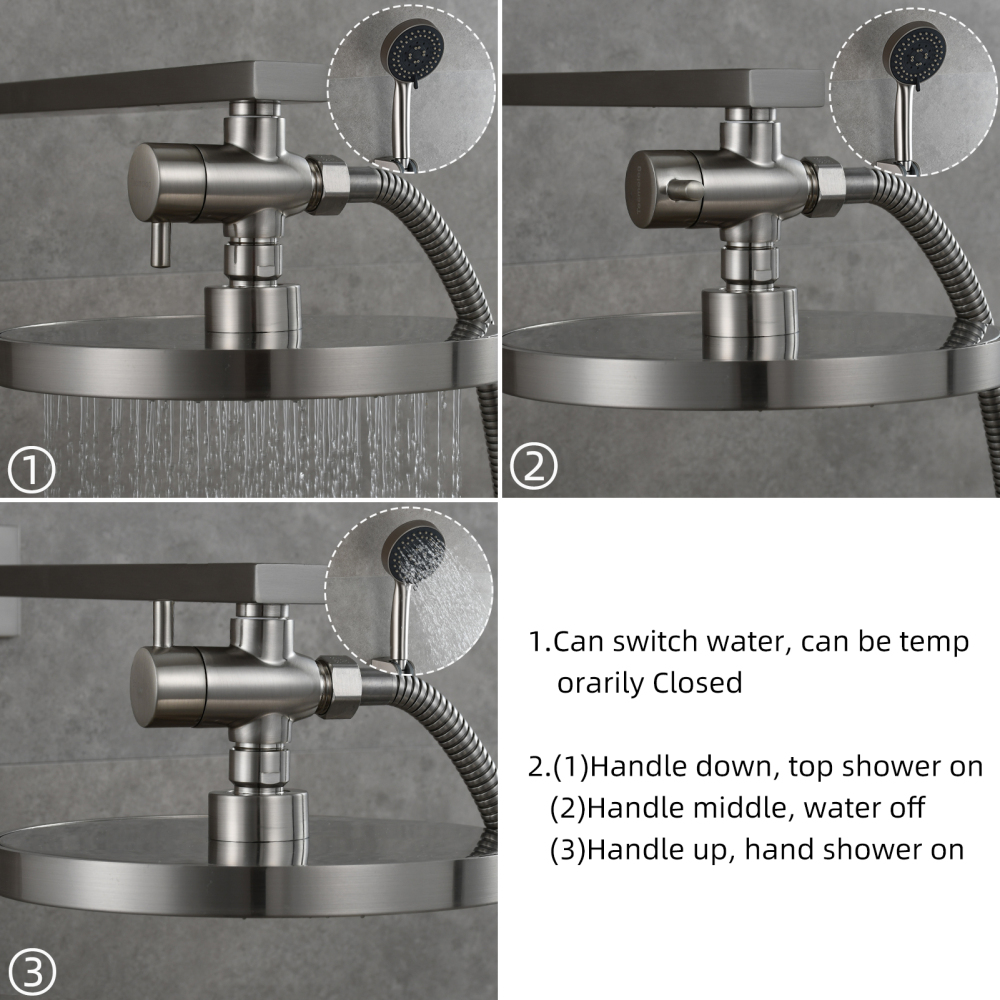 ①

②

③

1.Can switch water, can be temp orarily Closed

2.(1)Handle down, top shower on
(2)Handle middle, water off
(3)Handle up, hand shower on