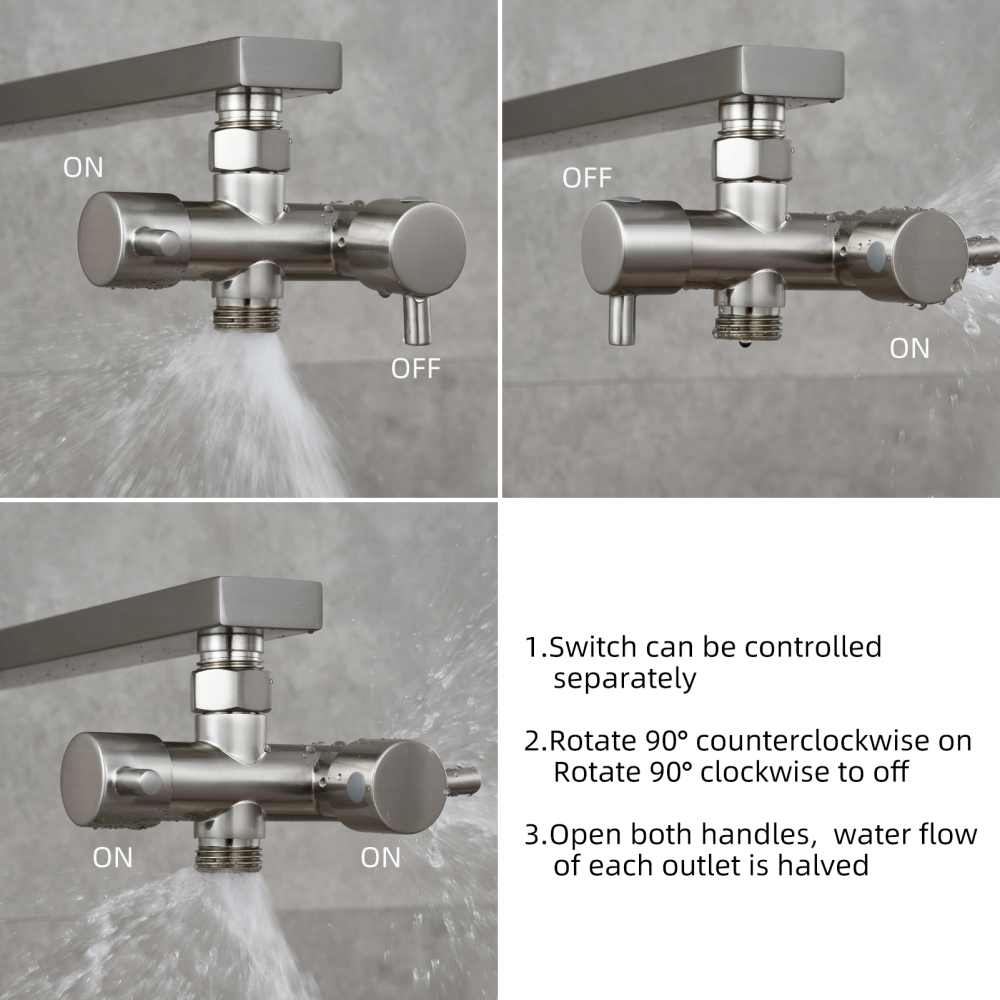 ON

OFF

OFF

ON

ON

ON

1.Switch can be controlled separately

2.Rotate 90° counterclockwise on
Rotate 90° clockwise to off

3.Open both handles, water flow of each outlet is halved