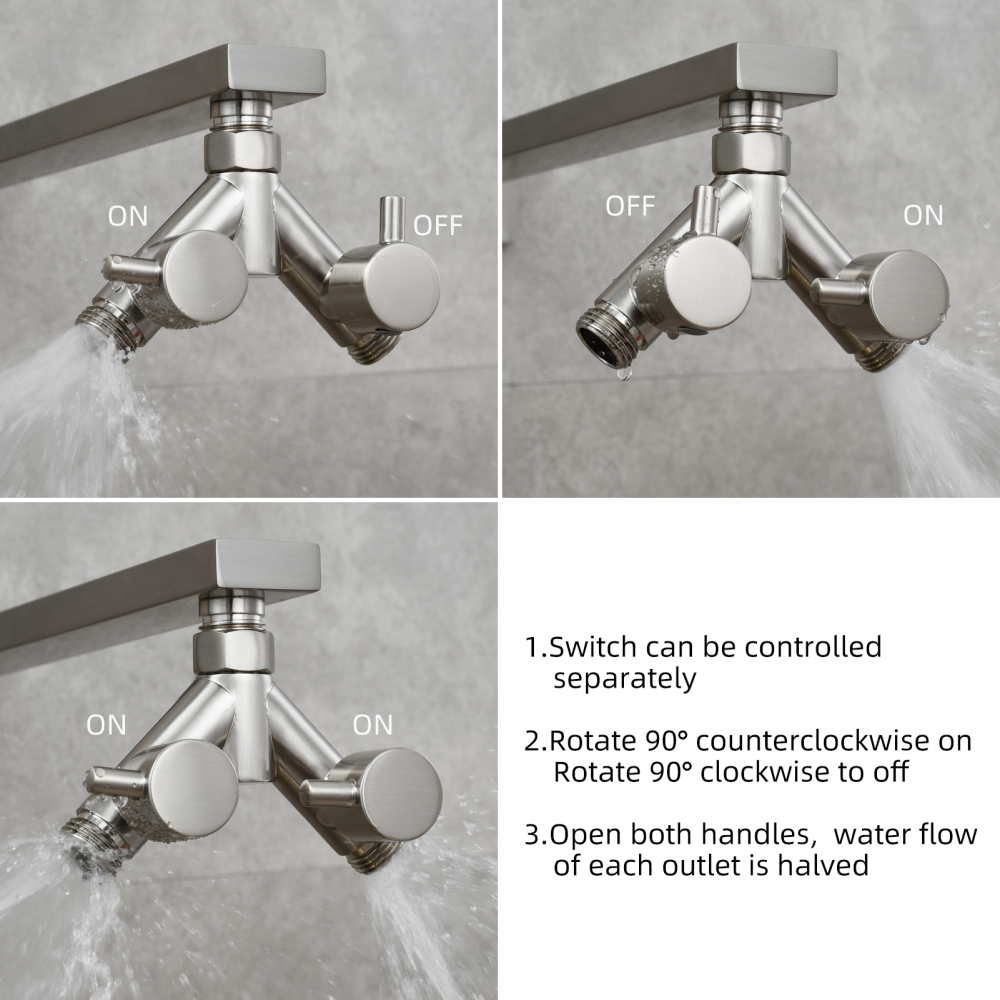 ON

OFF

OFF

ON

ON

ON

1.Switch can be controlled separately

2.Rotate 90° counterclockwise on
Rotate 90° clockwise to off

3.Open both handles, water flow of each outlet is halved