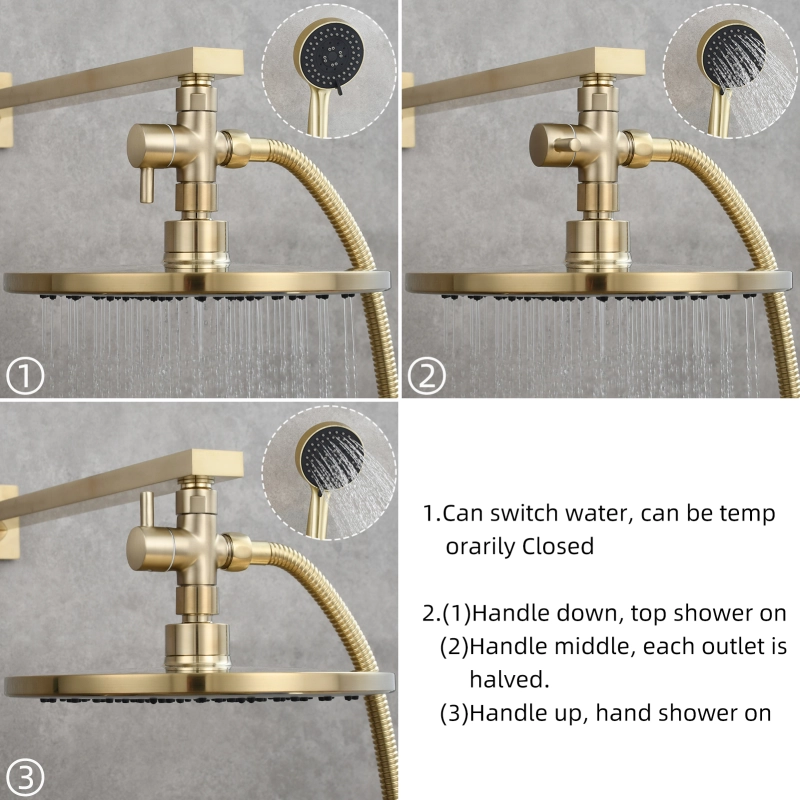 ①

②

③

1.Can switch water, can be temp orarily Closed

2.(1)Handle down, top shower on
(2)Handle middle, each outlet is halved.
(3)Handle up, hand shower on