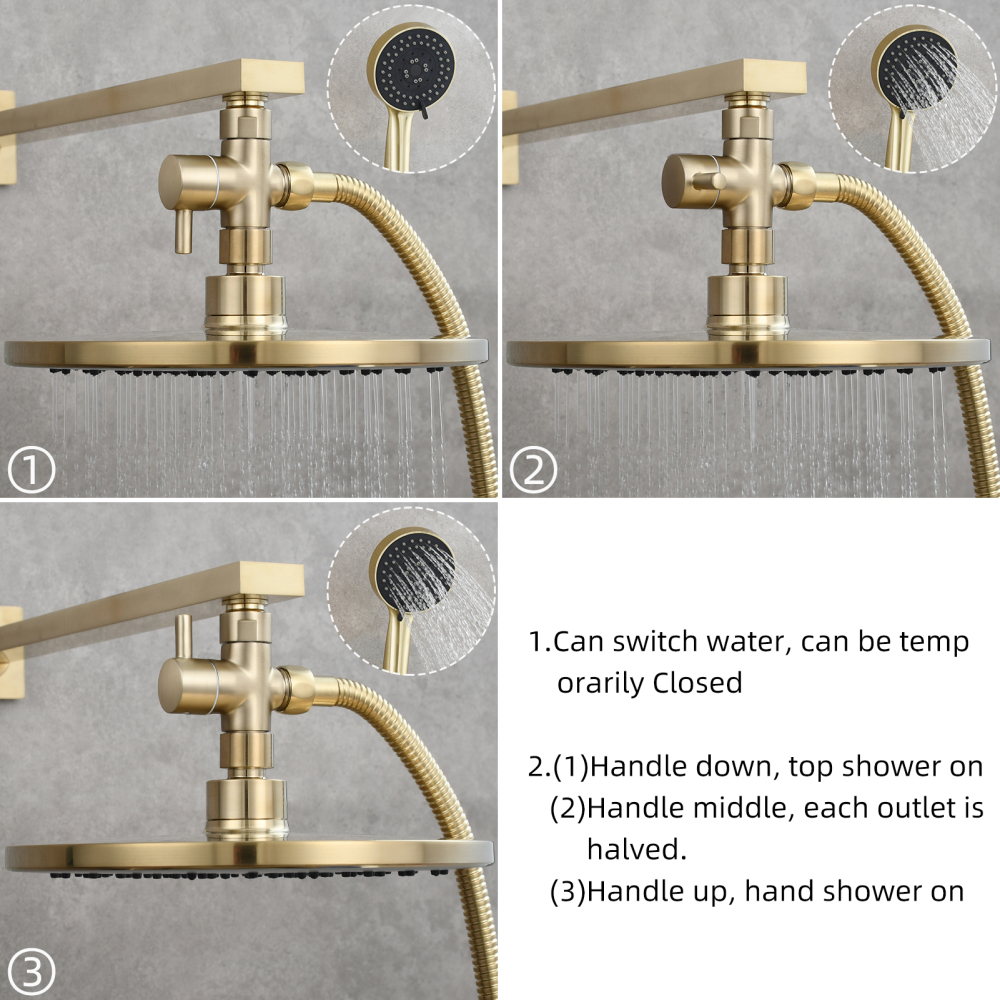 ①

②

③

1.Can switch water, can be temp orarily Closed

2.(1)Handle down, top shower on
(2)Handle middle, each outlet is halved.
(3)Handle up, hand shower on