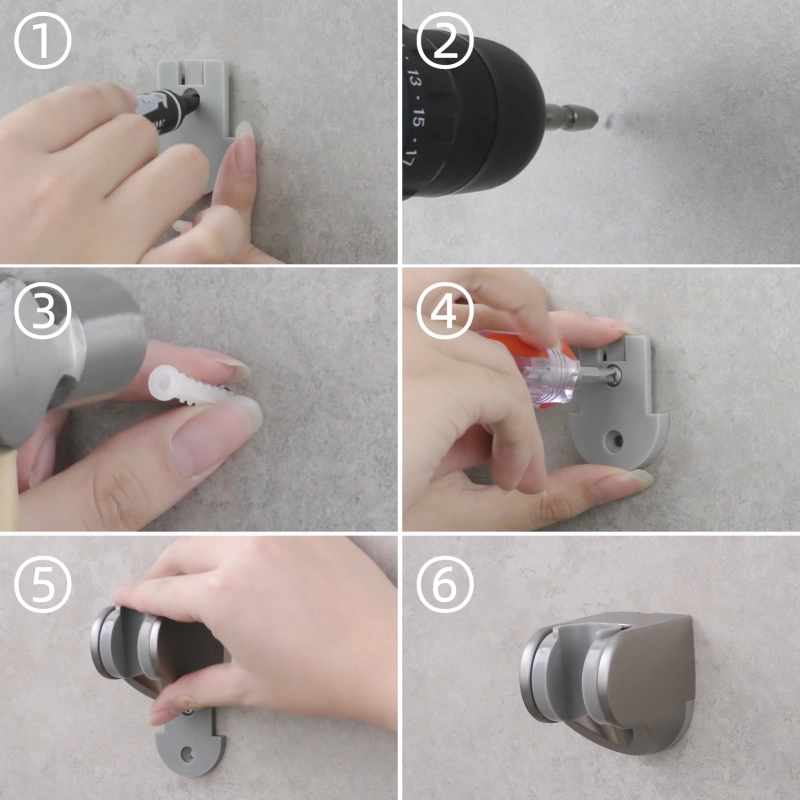 ①

②

13 · 15 · 17

③

④

⑤

⑥