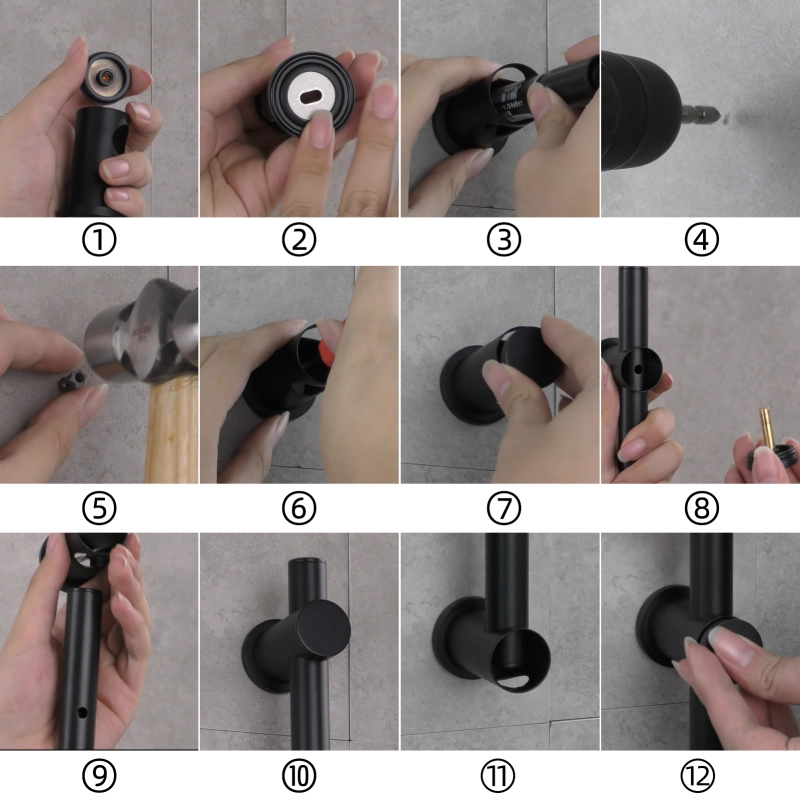 ①
②
③
④
⑤
⑥
⑦
⑧
⑨
⑩
⑪
⑫