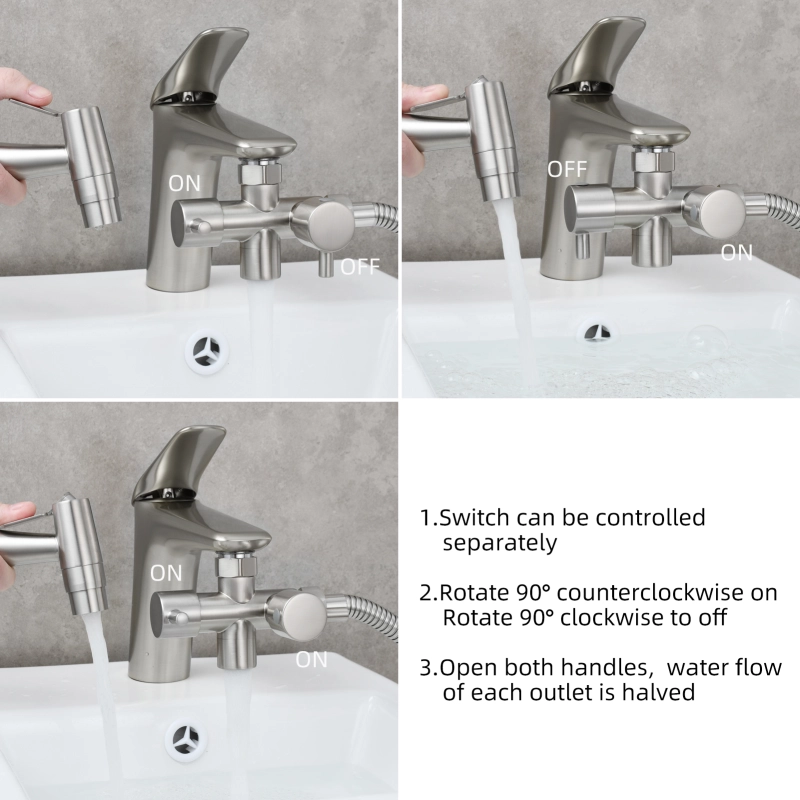 ON

OFF

OFF

ON

ON

ON

1.Switch can be controlled separately

2.Rotate 90° counterclockwise on Rotate 90° clockwise to off

3.Open both handles, water flow of each outlet is halved